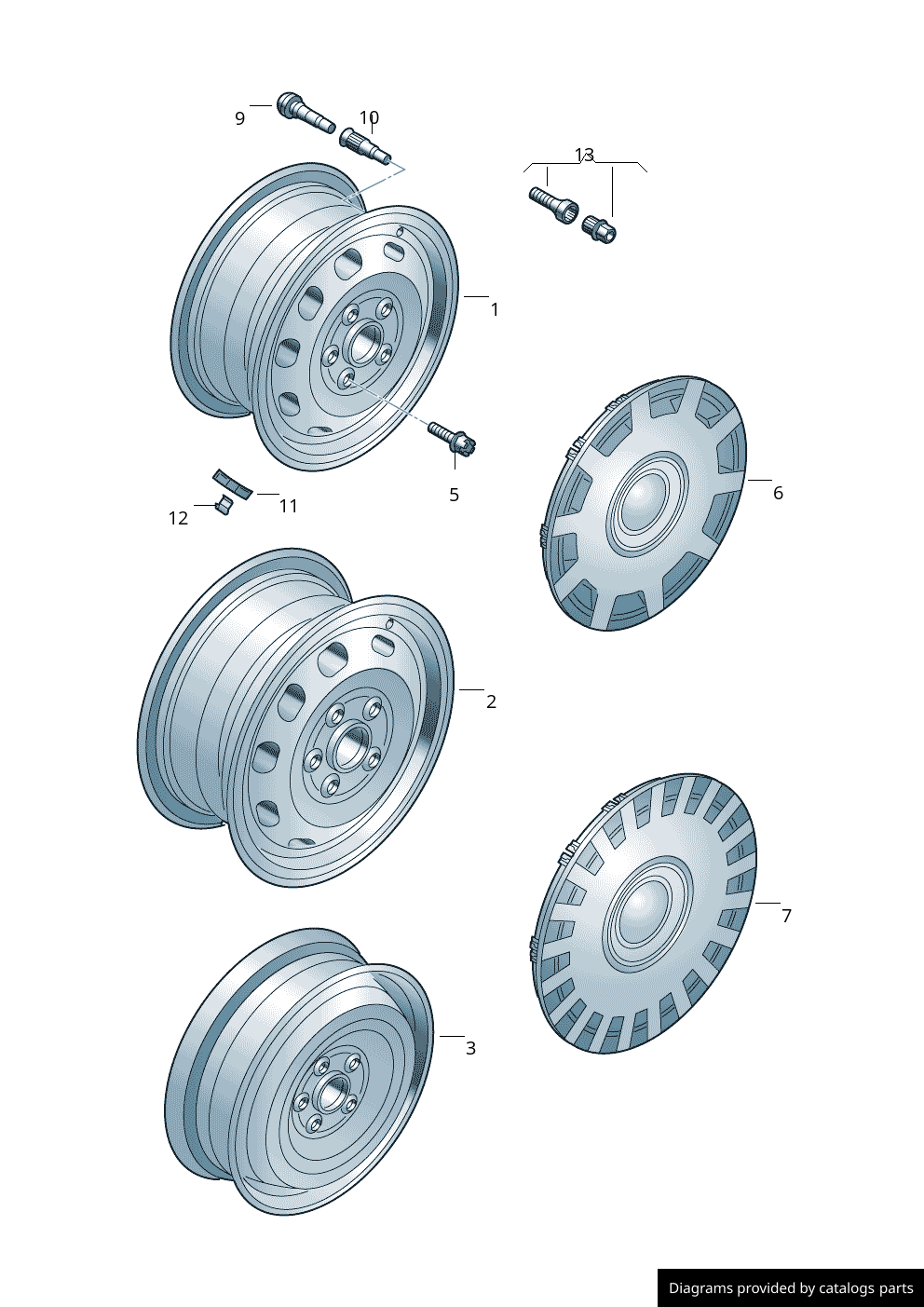 9
10
13
1
5
11
12
6
2
7
3
Diagrams provided by catalogs parts