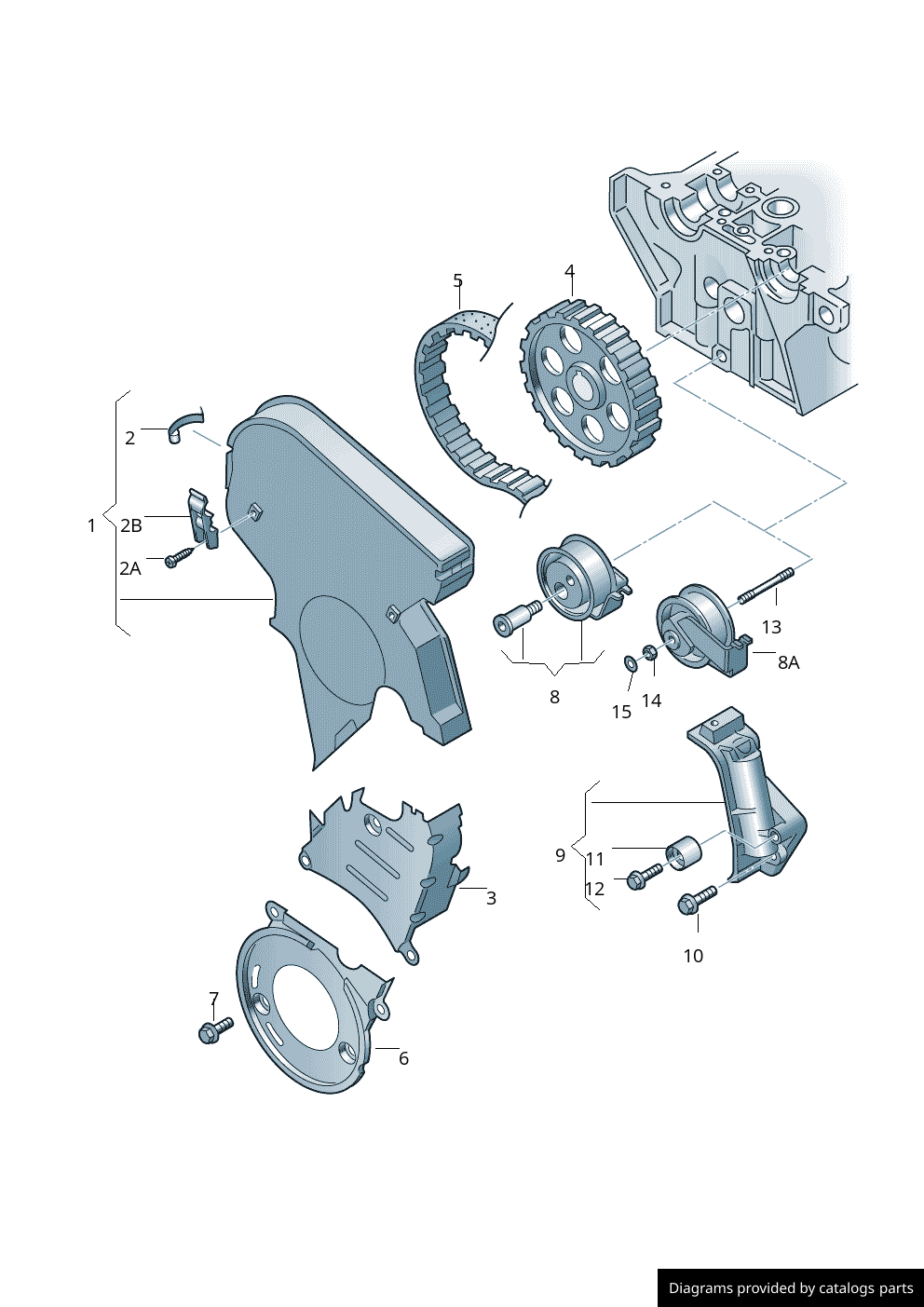 5
4
2
1
2B
2A
13
8A
8
15
14
9
11
12
3
10
7
6
Diagrams provided by catalogs parts