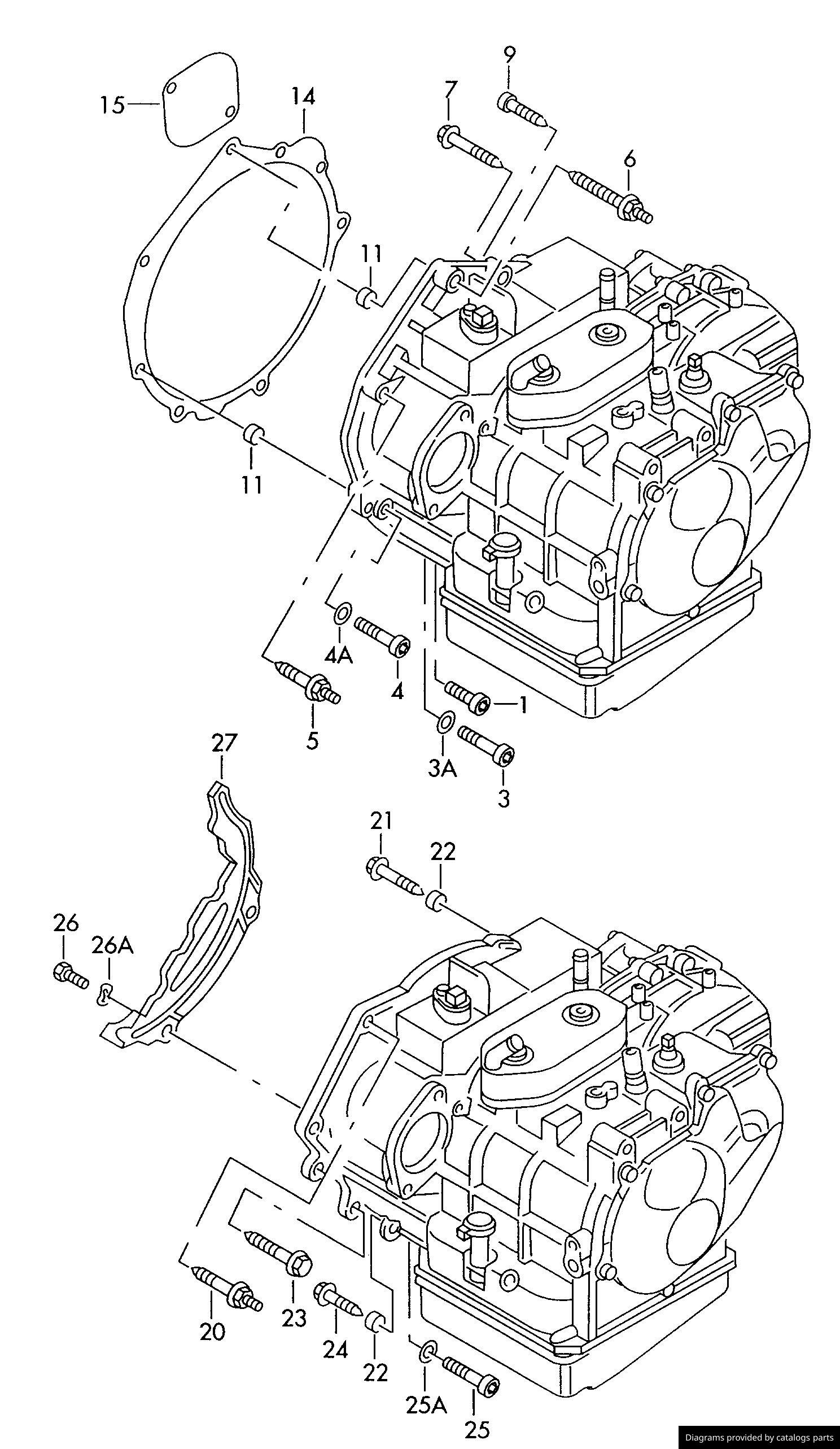 9
7
15
14
6
11
11
4A
4
5
1
3A
3
27
21
22
26
26A
20
23
24
22
25A
25
Diagrams provided by catalogs parts