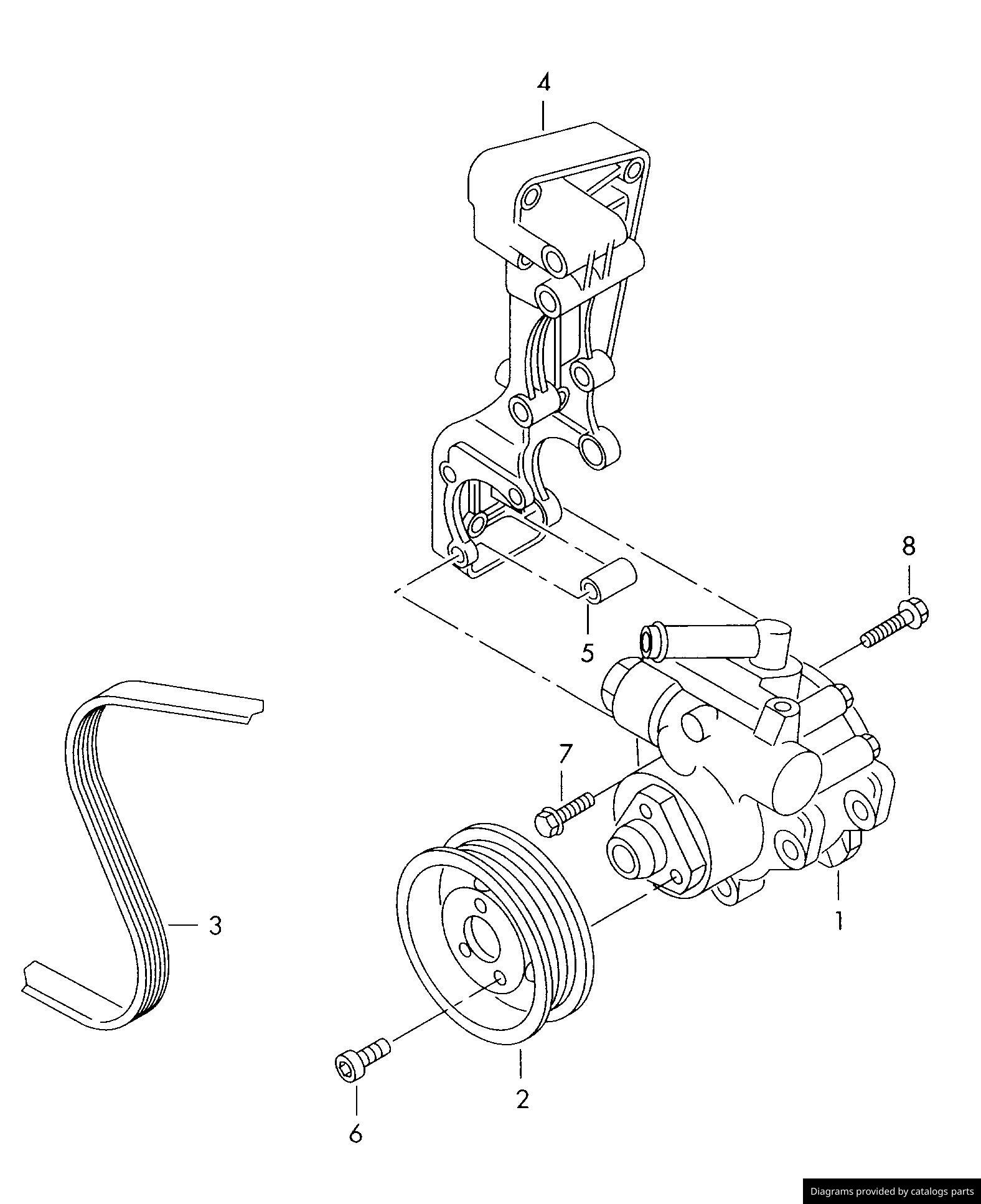 4

8

5

7

3

1

2

6

Diagrams provided by catalogs parts