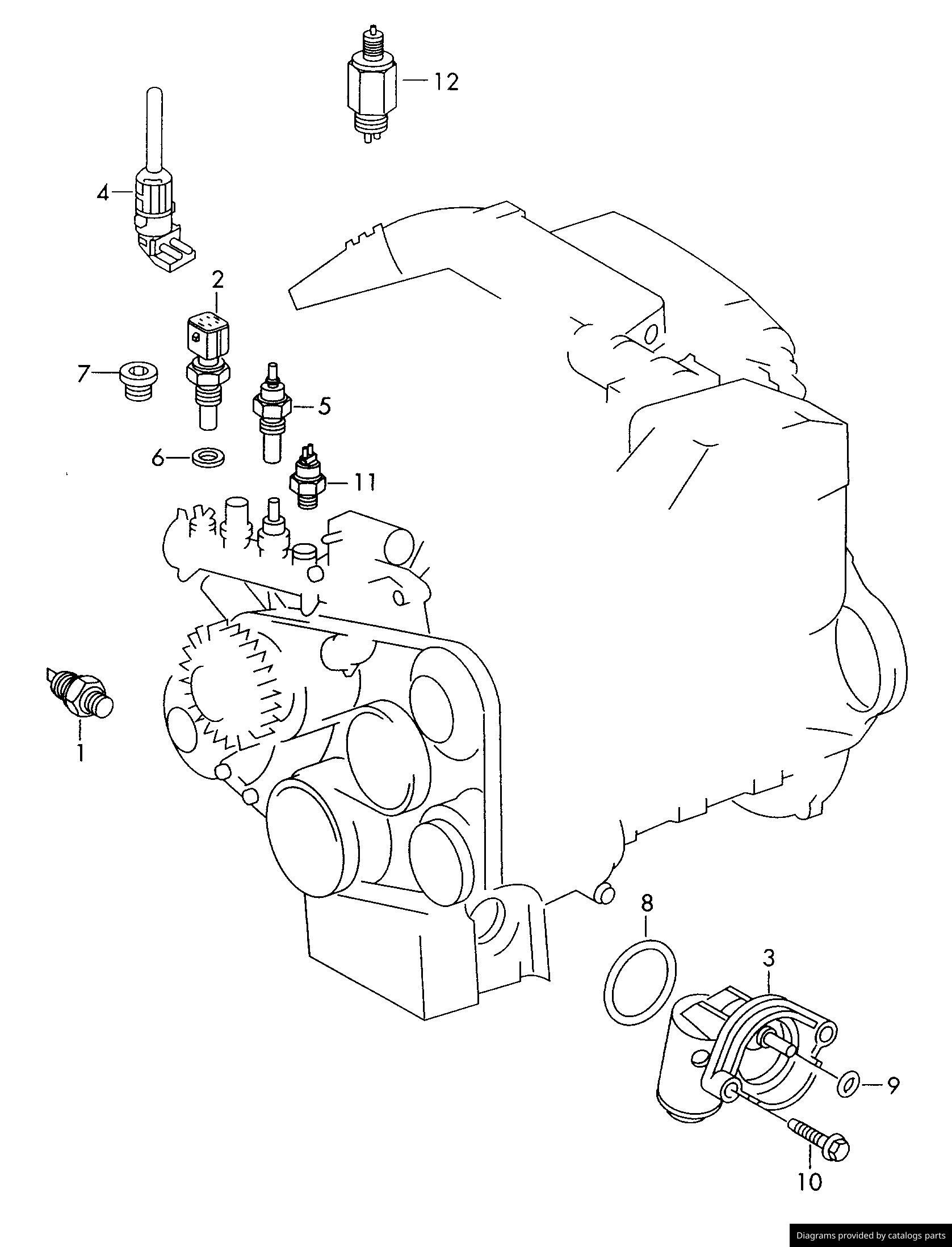 12
4
2
7
5
6
11
1
8
3
9
10
Diagrams provided by catalogs parts