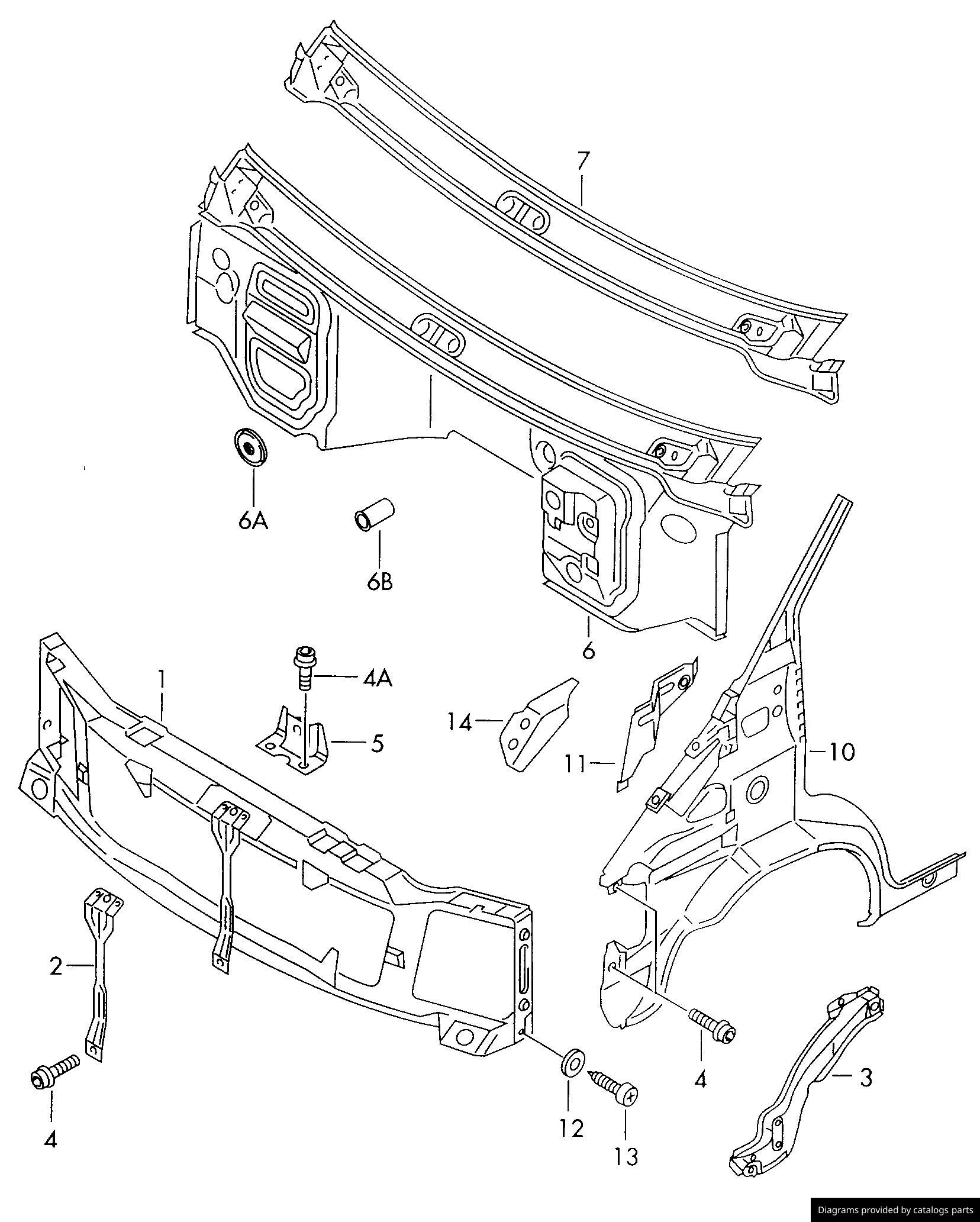 7

6A

6B

6

1

4A

5

14

11

10

2

4

12

13

4

3

Diagrams provided by catalogs parts