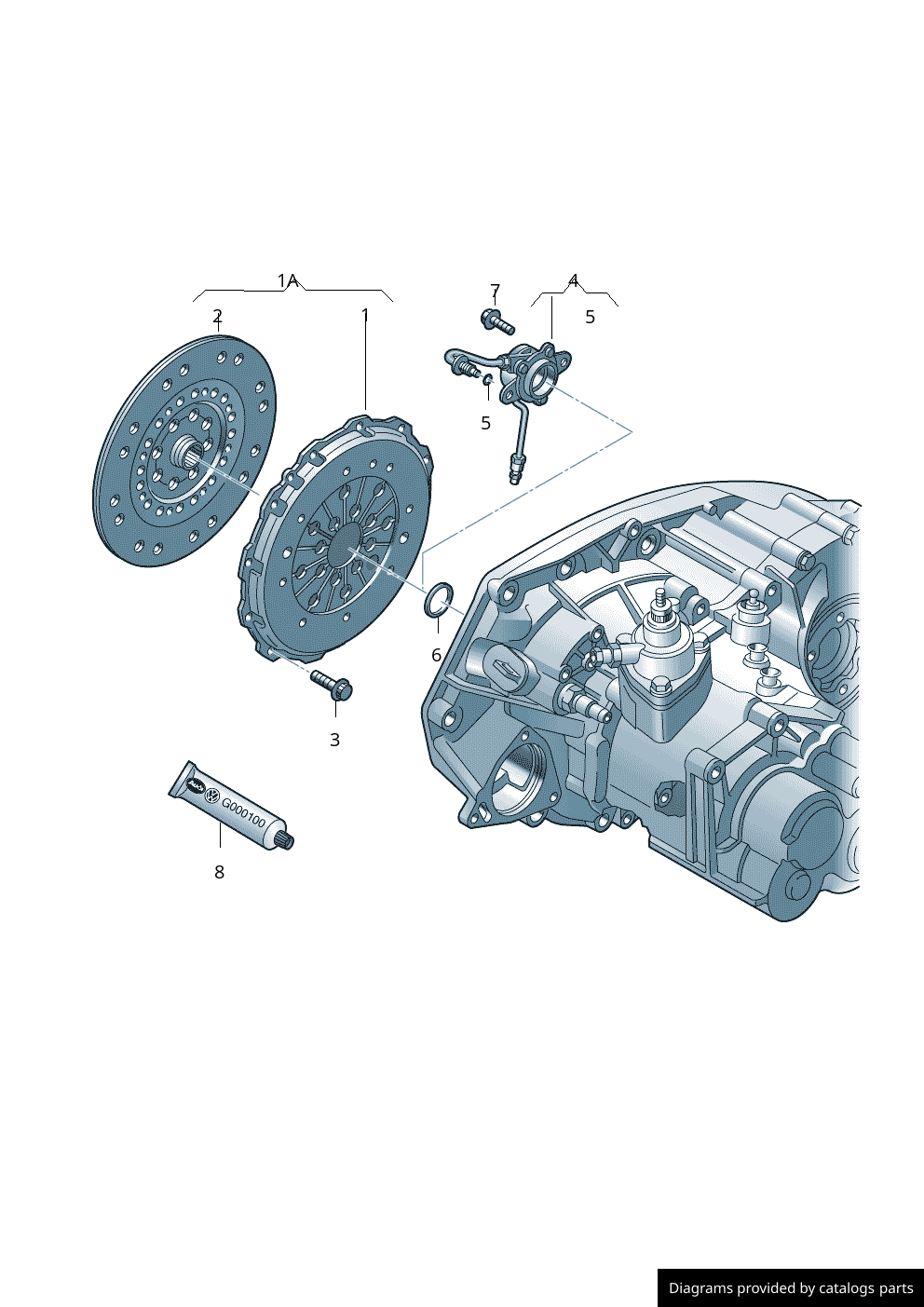 1A
2
1
7
4
5
5
6
3
G000100
8
Diagrams provided by catalogs parts