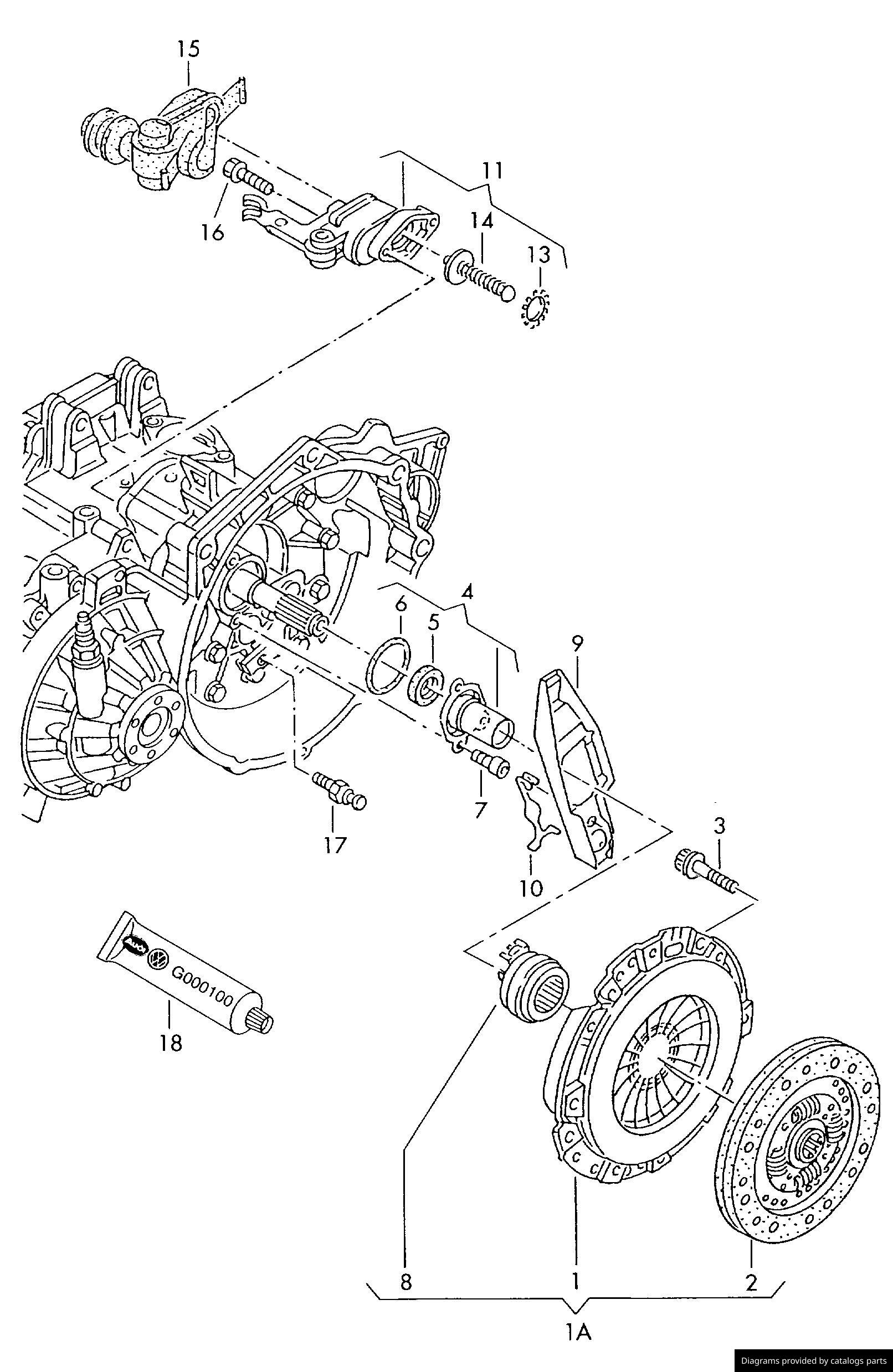 15
11
16
14
13
4
6
5
9
7
17
10
3
G000100
18
8
1
2
1A
Diagrams provided by catalogs parts