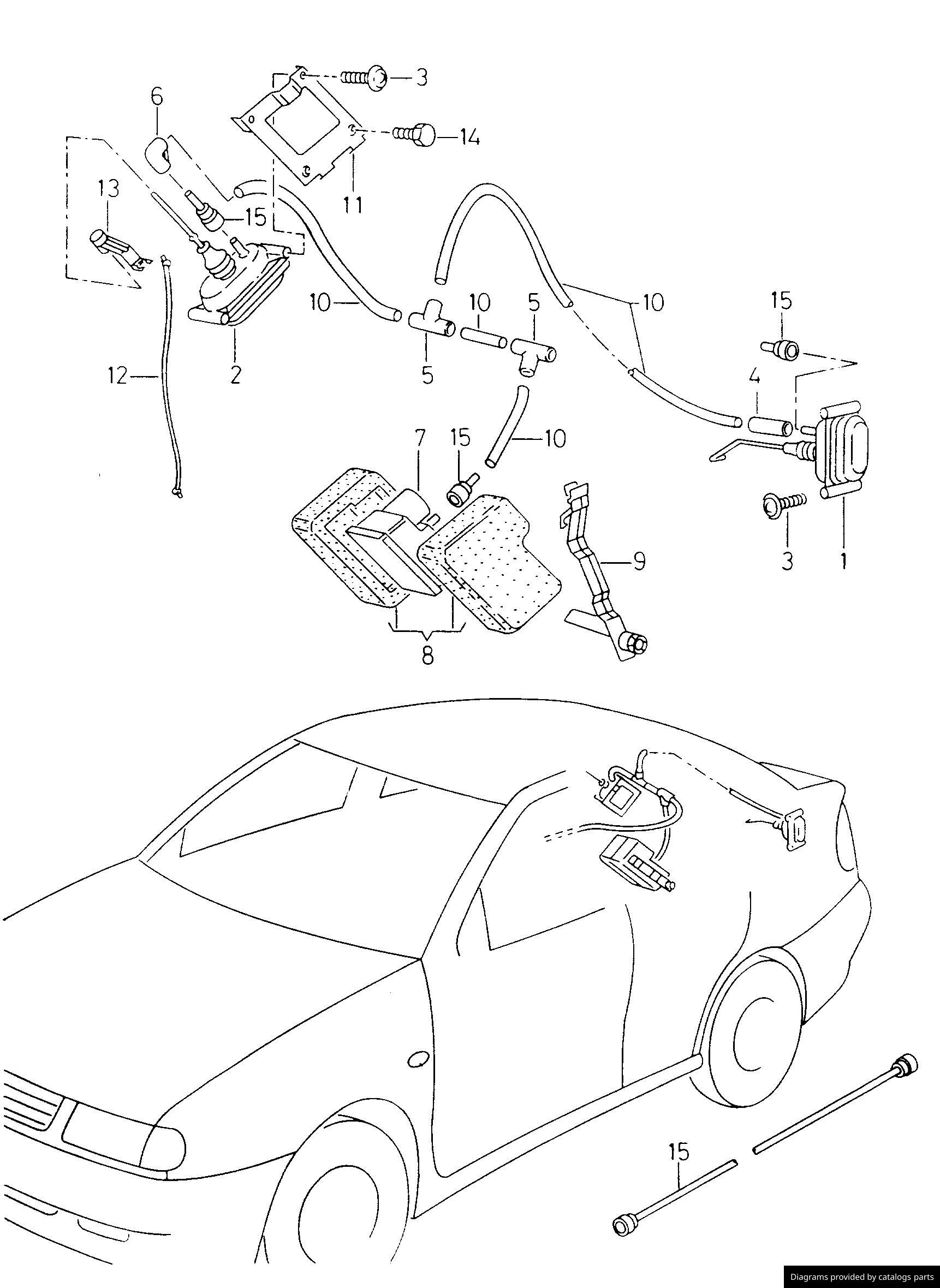 3
6
14
13
15
11
10
10
5
10
15
12
2
5
4
7
15
10
9
3
1
8
15
Diagrams provided by catalogs parts