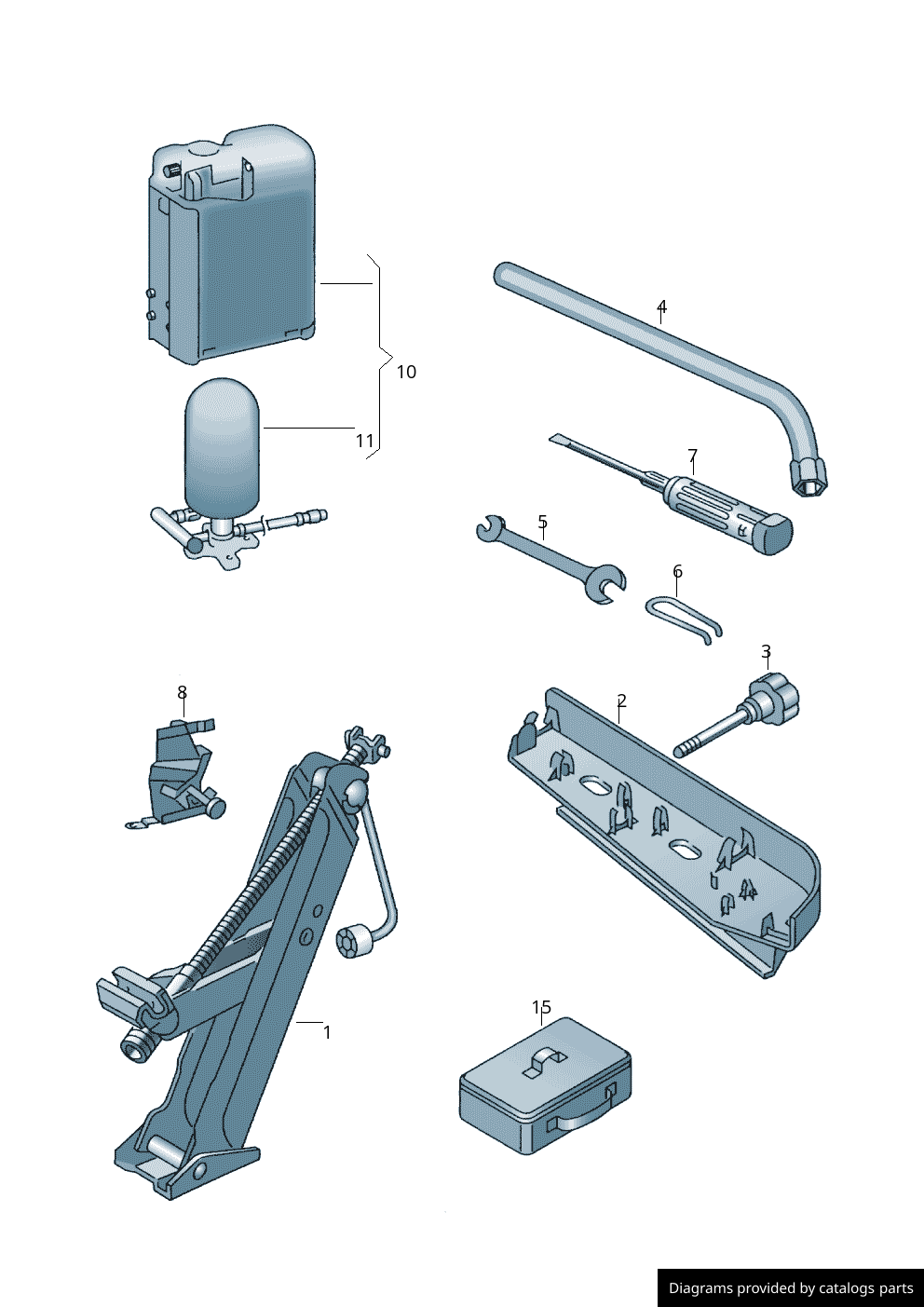 10
11
4
7
5
6
3
8
2
1
15
Diagrams provided by catalogs parts