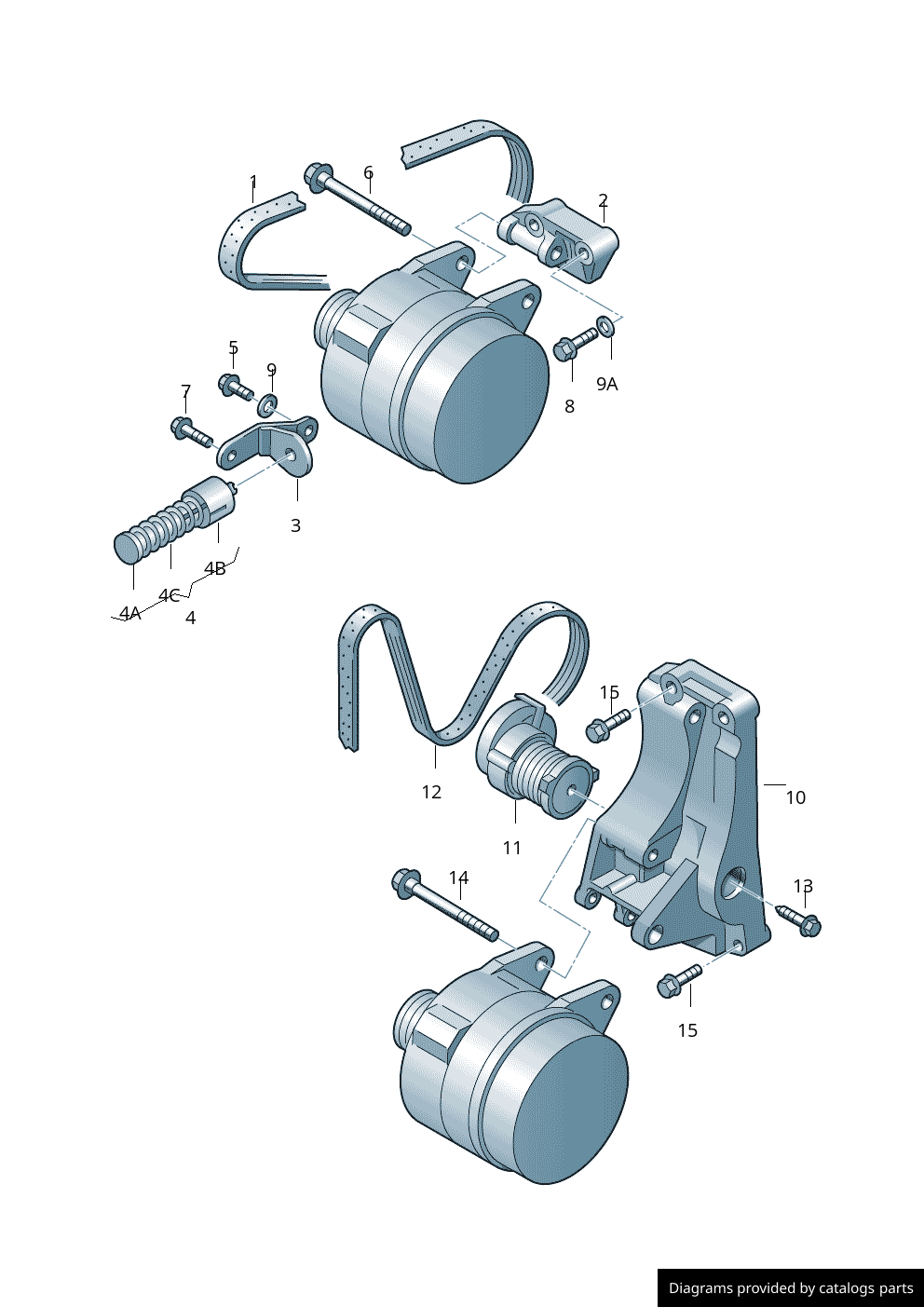 1
6
2
5
9
7
8
9A
3
4B
4C
4A
4
15
12
10
11
14
13
15
Diagrams provided by catalogs parts