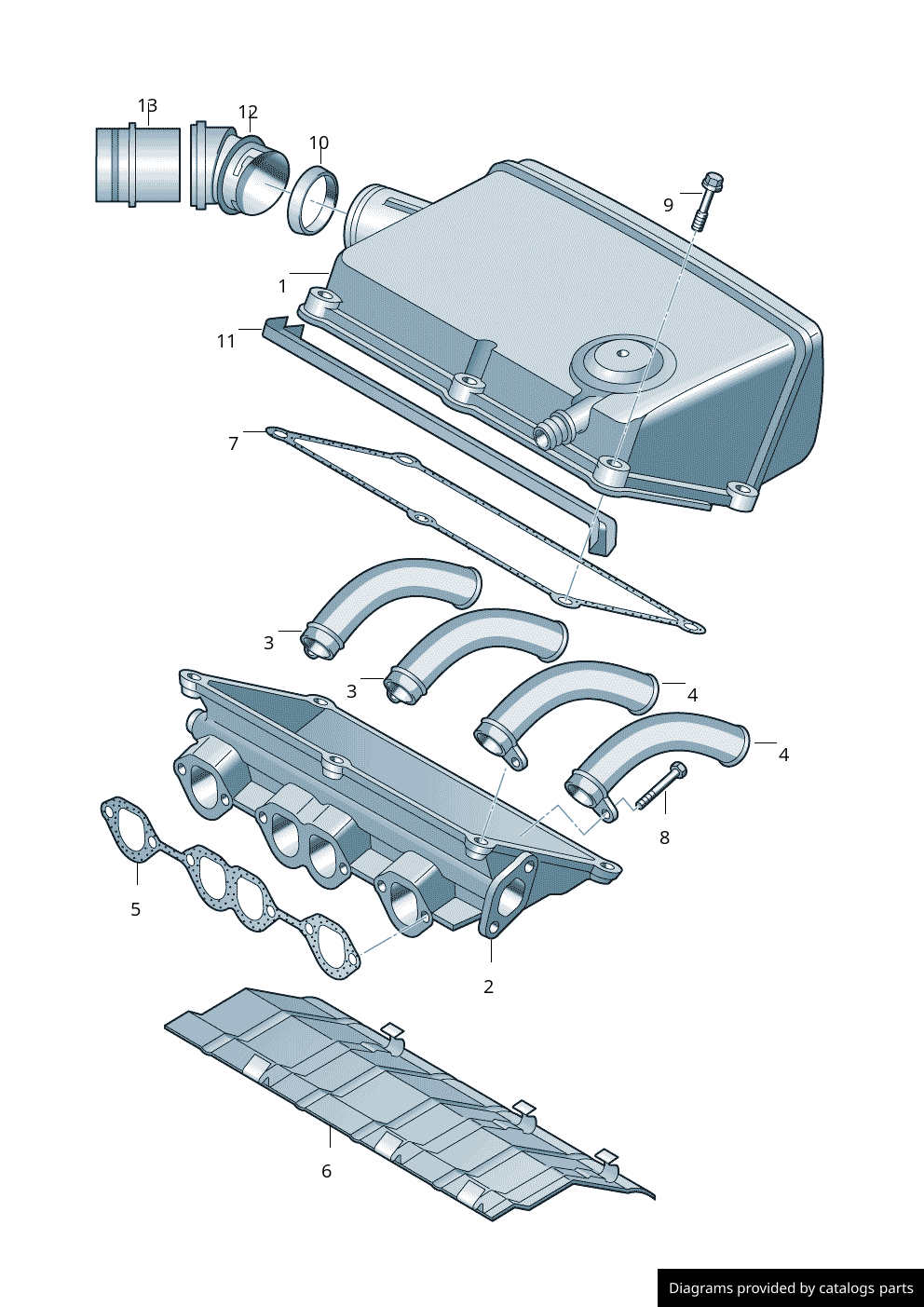 13
12
10
9
1
11
7
3
3
4
4
8
5
2
6
Diagrams provided by catalogs parts