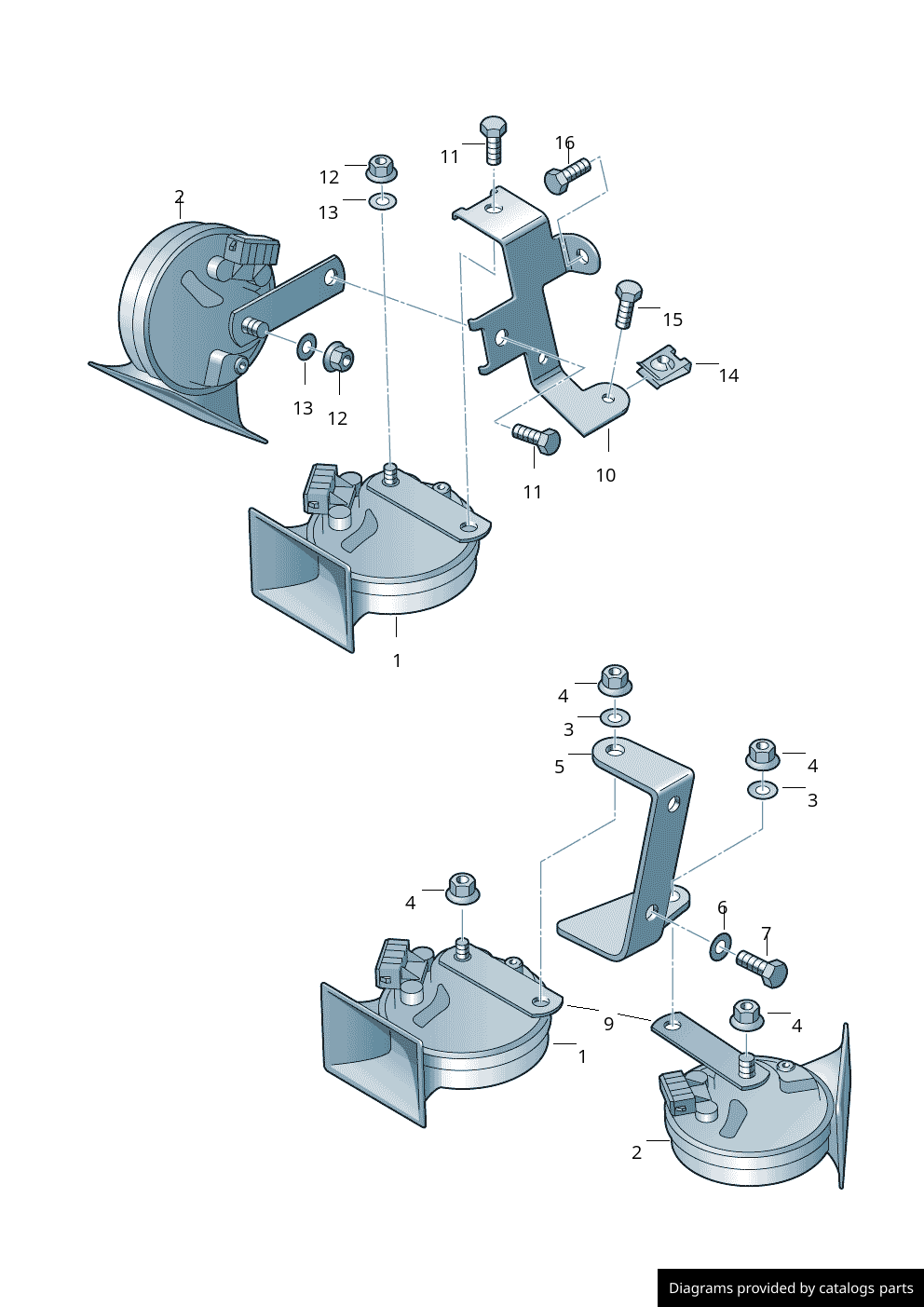 11
16
12
13
2
15
14
13
12
11
10
1
4
3
5
4
3
4
6
7
9
4
1
2
Diagrams provided by catalogs parts