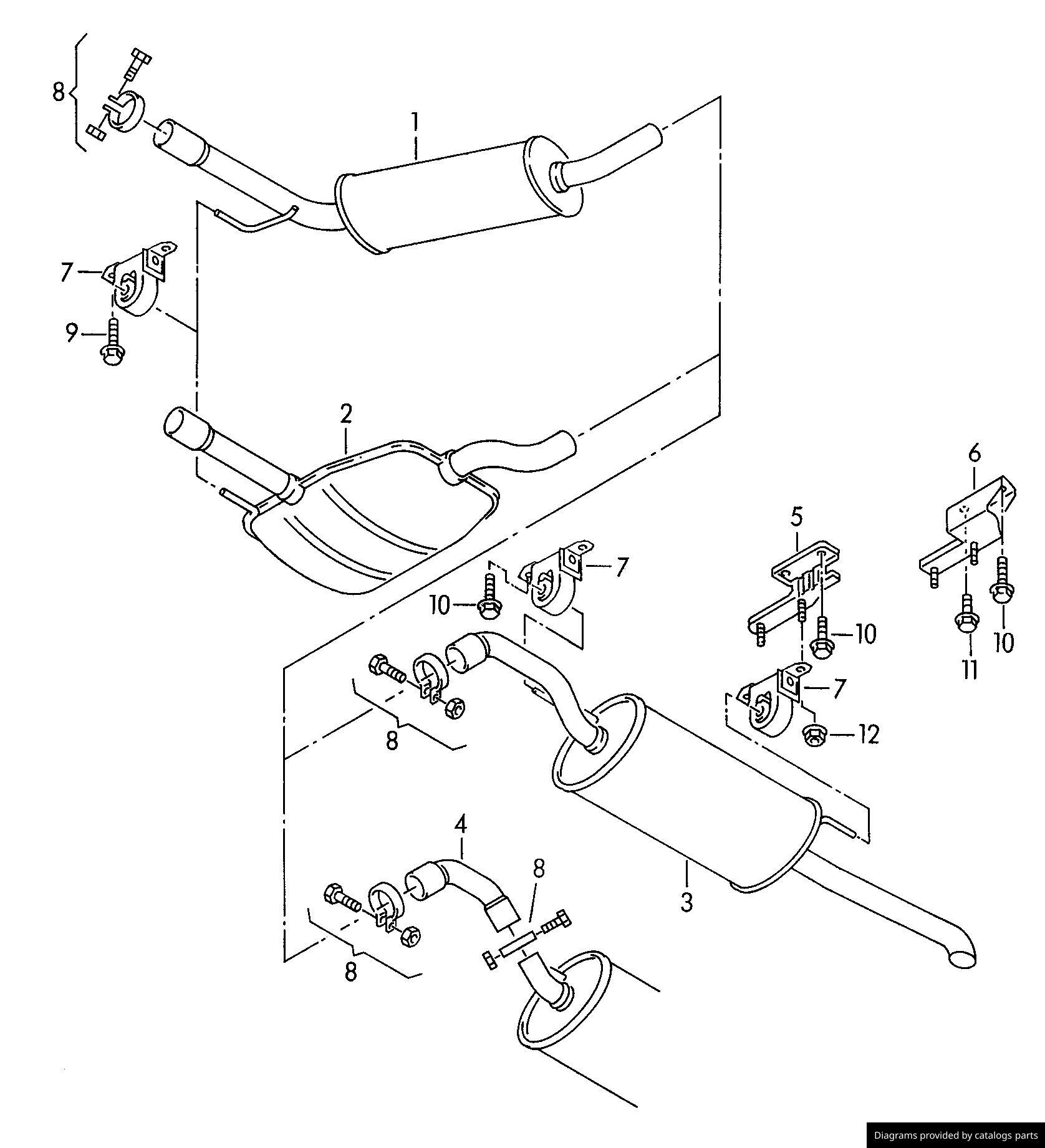 8
1
7
9
2
6
5
7
10
10
10
11
7
12
8
4
8
3
8
Diagrams provided by catalogs parts