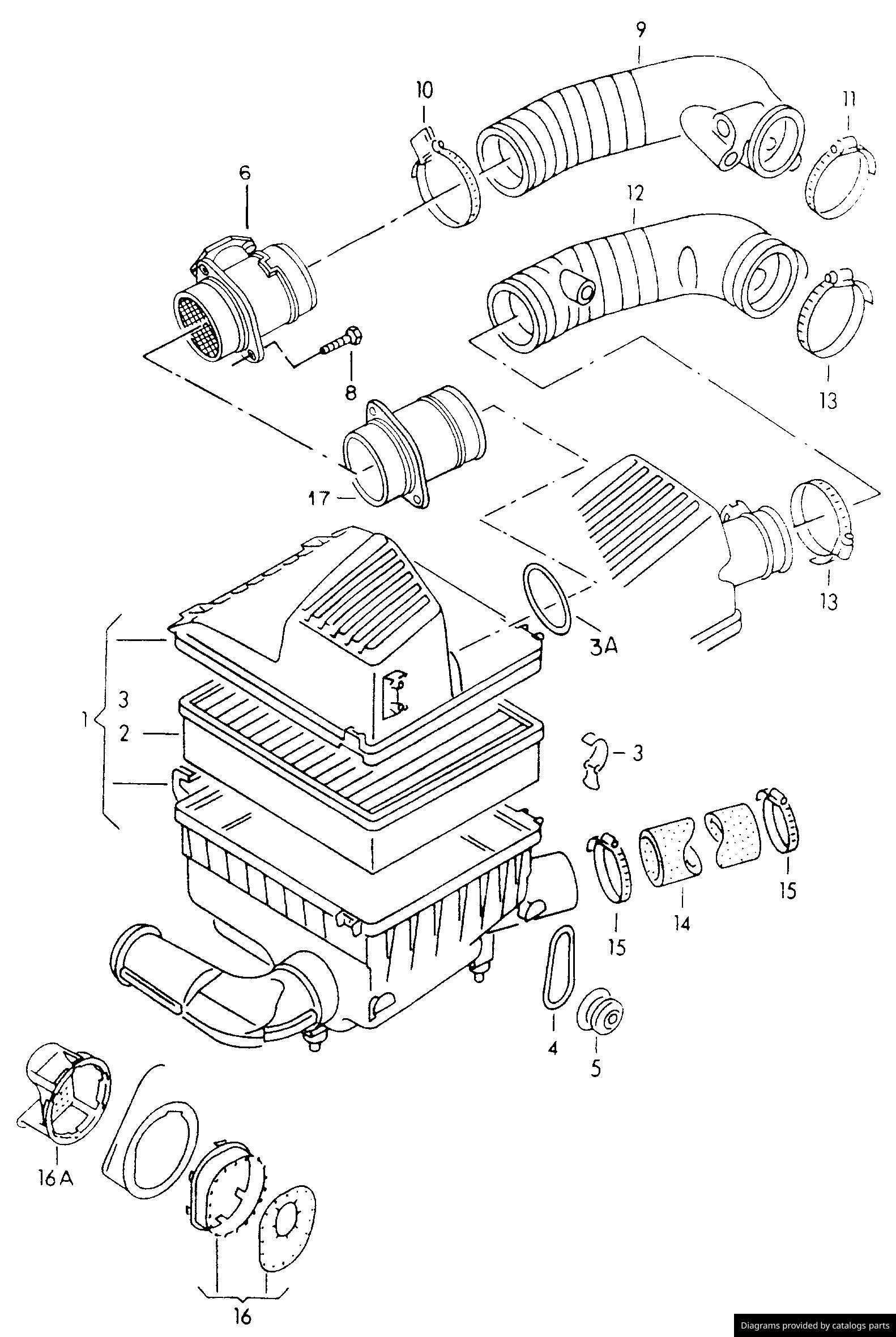 9
10
11
6
12
8
13
17
13
3A
1
3
2
3
15
14
15
4
5
16A
16
Diagrams provided by catalogs parts