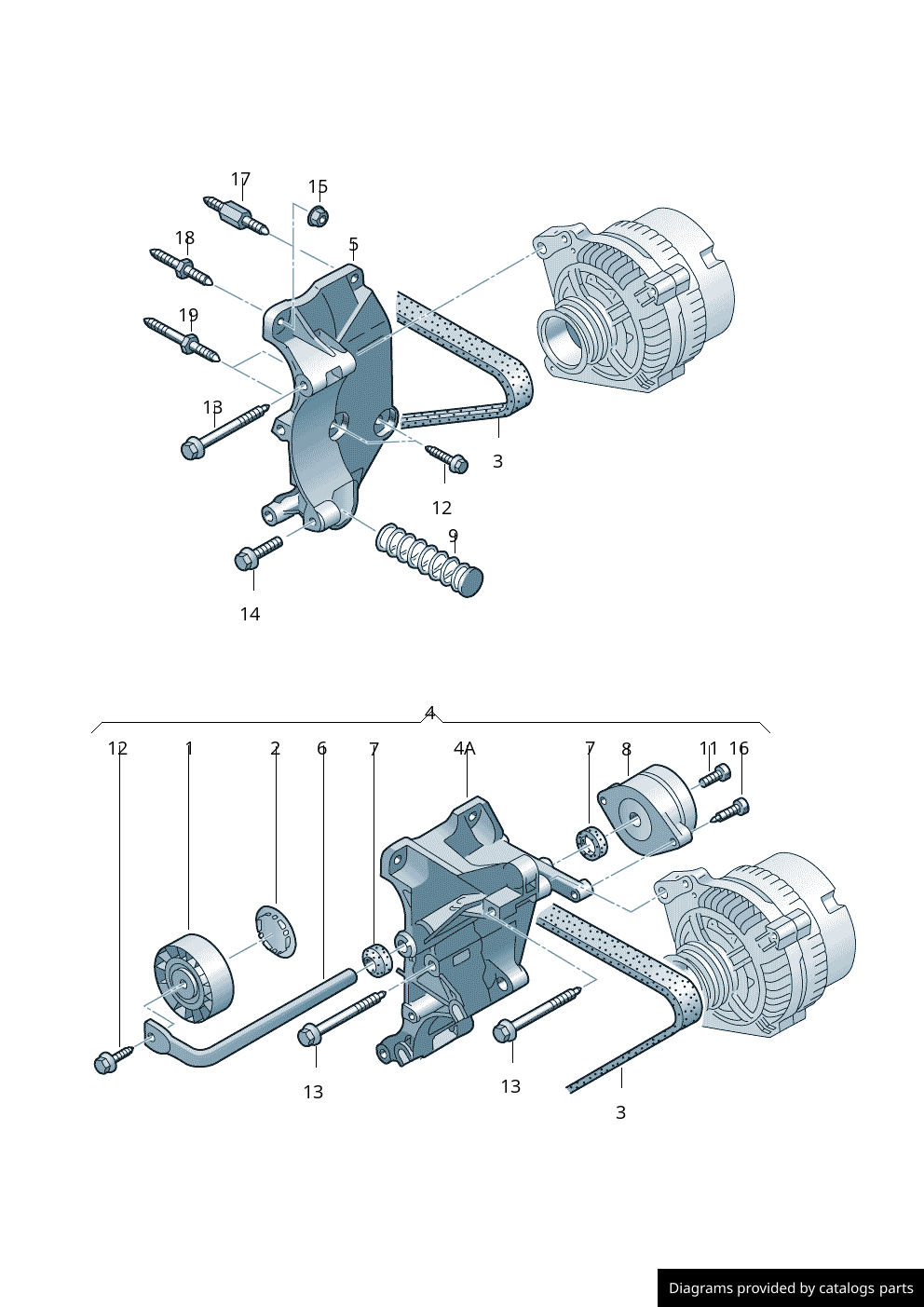 17
15
18
5
19
13
3
12
9
14

4
12
1
2
6
7
4A
7
8
11
16
13
13
3

Diagrams provided by catalogs parts