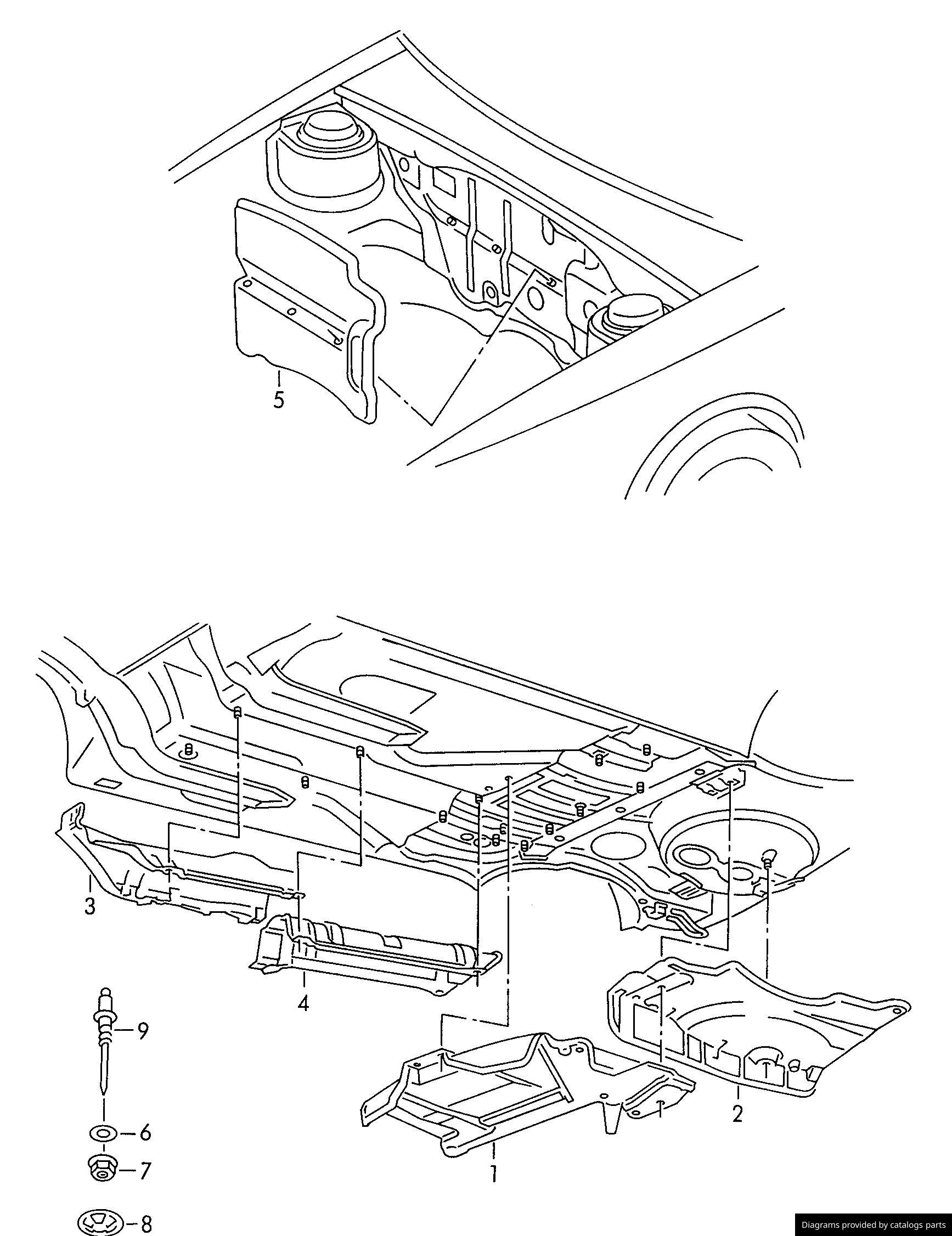 5

3

4

9

6

7

8

1

2

Diagrams provided by catalogs parts