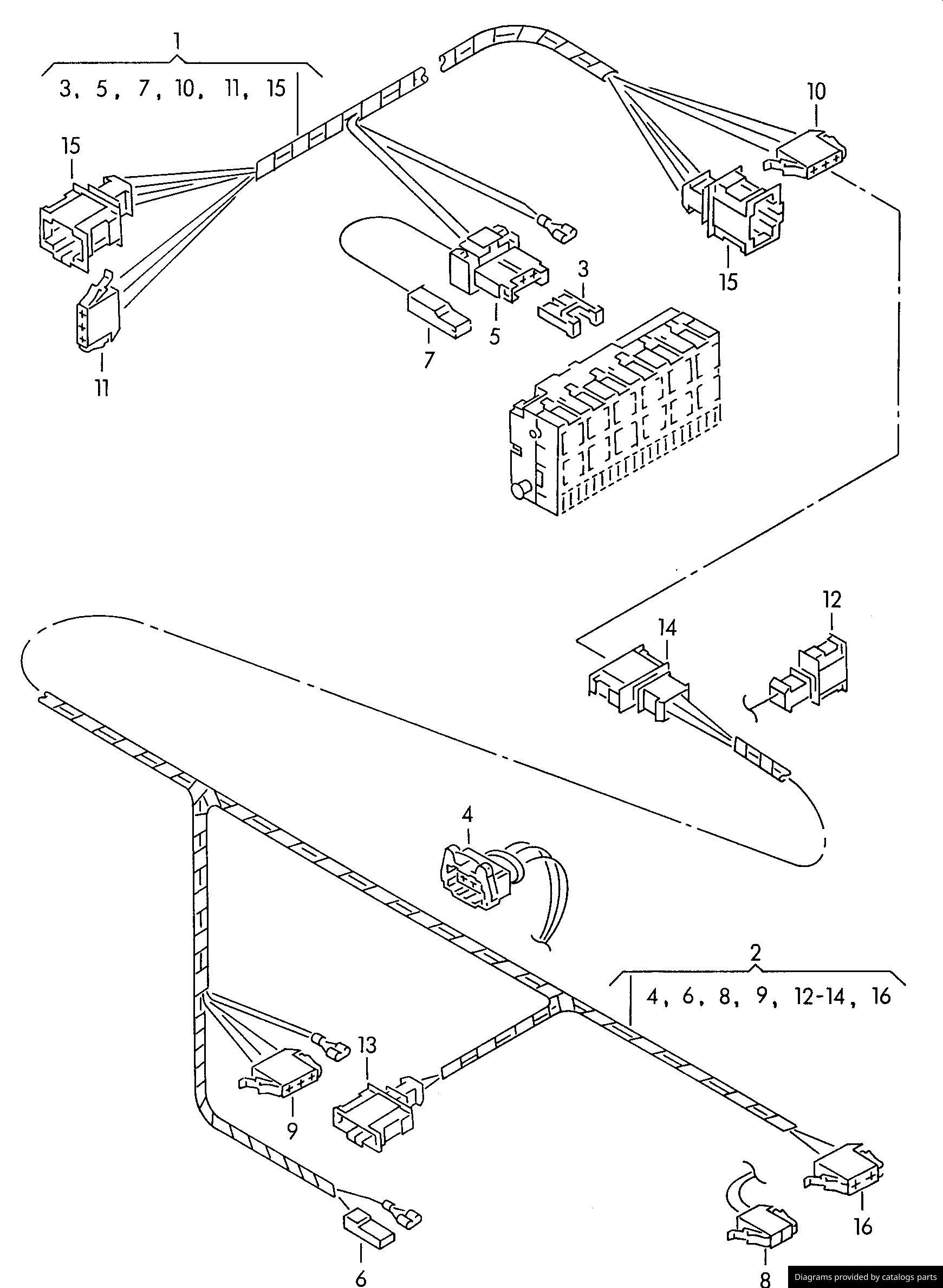 1

3, 5, 7, 10, 11, 15

15

10

15

3

5

7

11

12

14

4

2

4, 6, 8, 9, 12-14, 16

13

9

16

6

8

Diagrams provided by catalogs parts