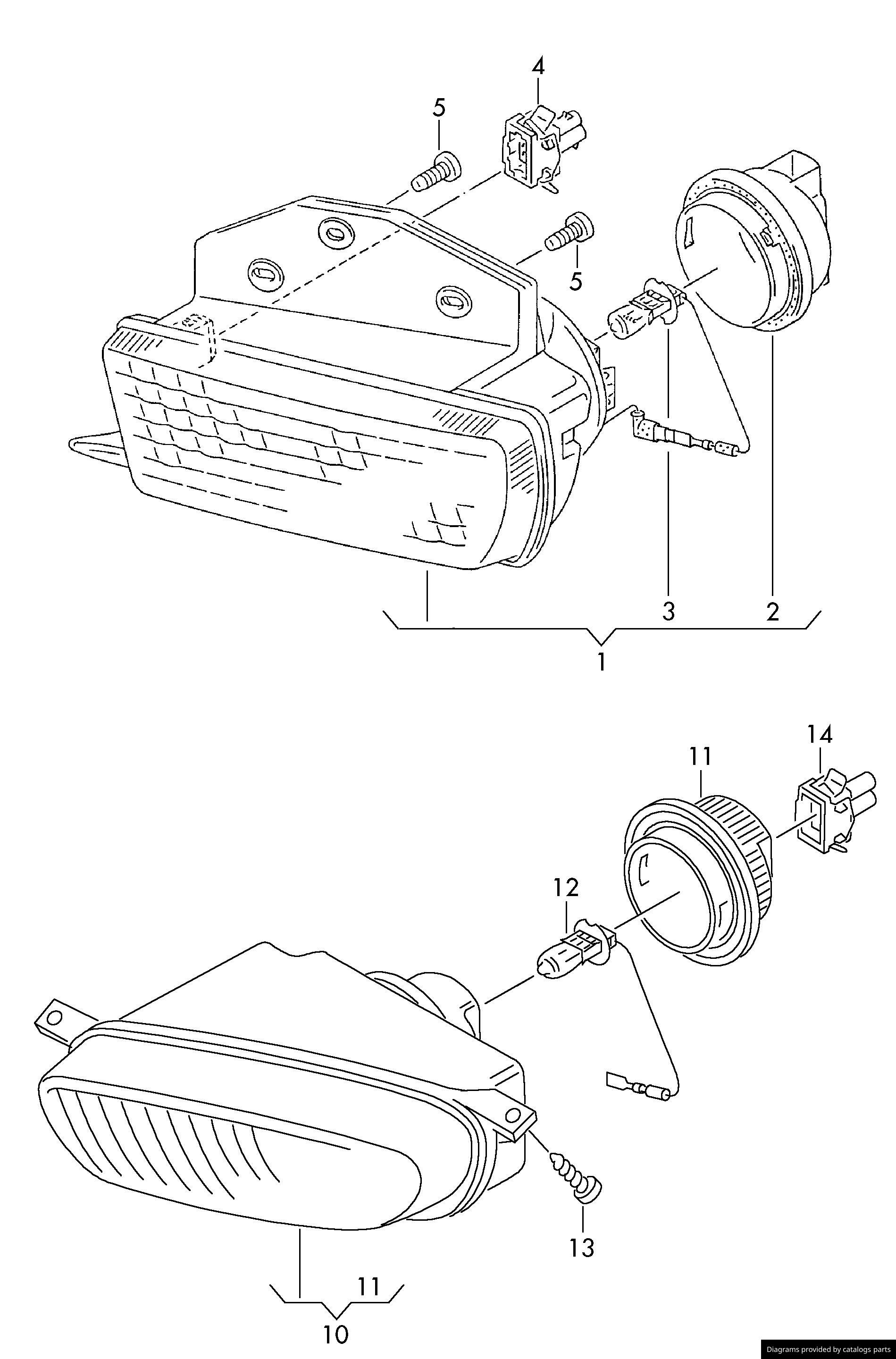 4
5
5
3
2
1
14
11
12
13
11
10
Diagrams provided by catalogs parts