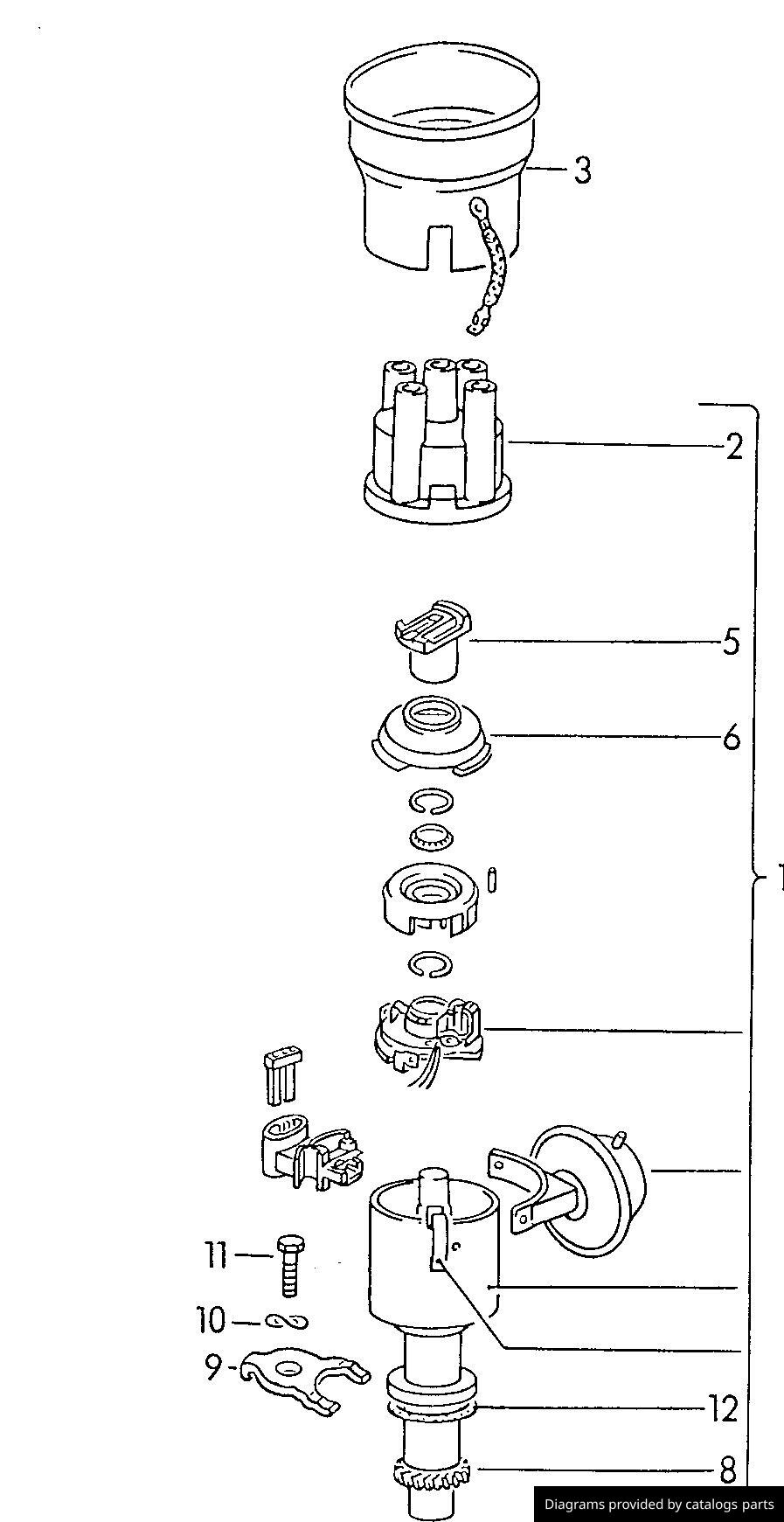 3
2
5
6
1
11
10
9
12
8
Diagrams provided by catalogs parts