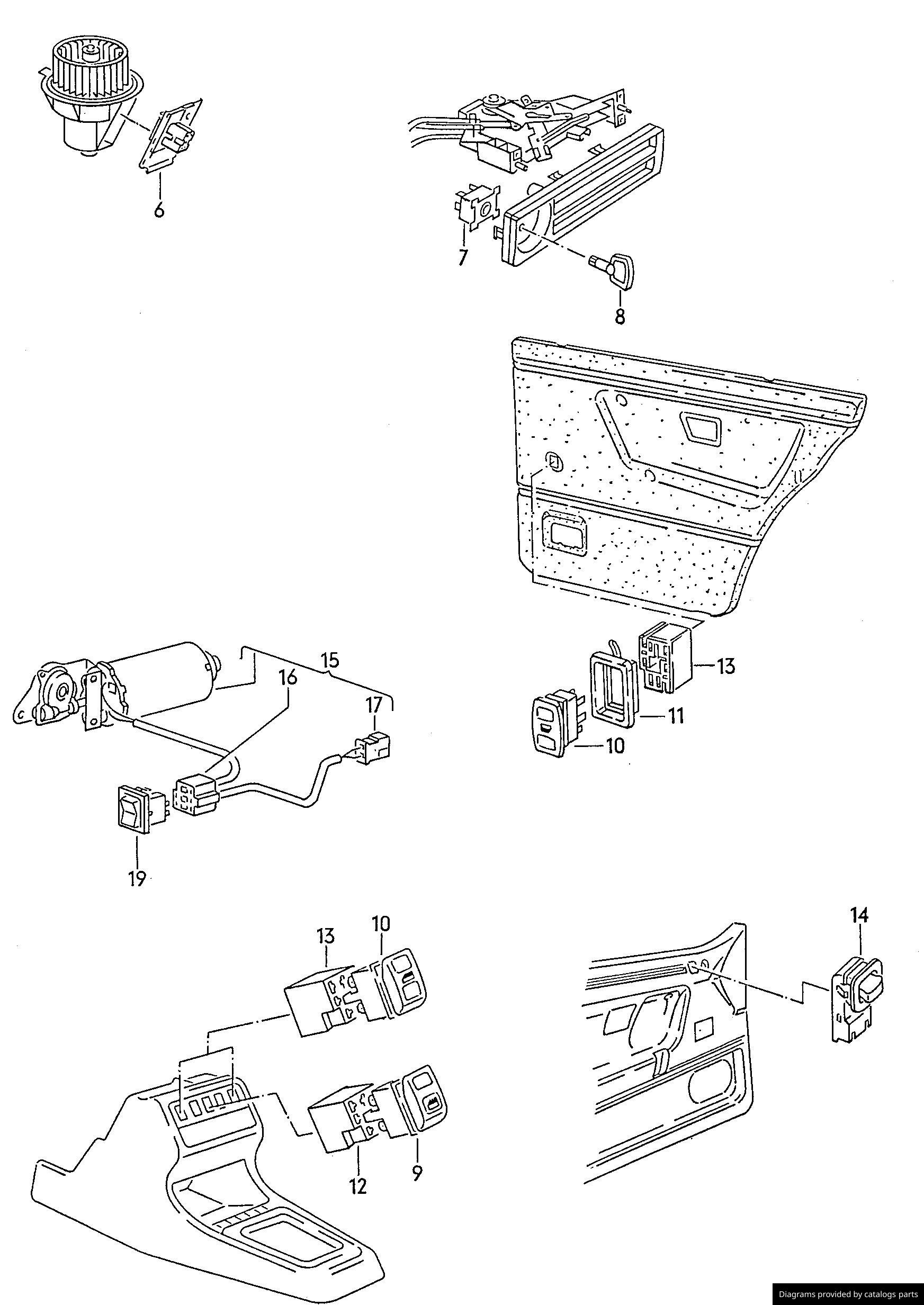 6

7

8

15

16

17

13

11

10

19

13

10

14

12

9

Diagrams provided by catalogs parts