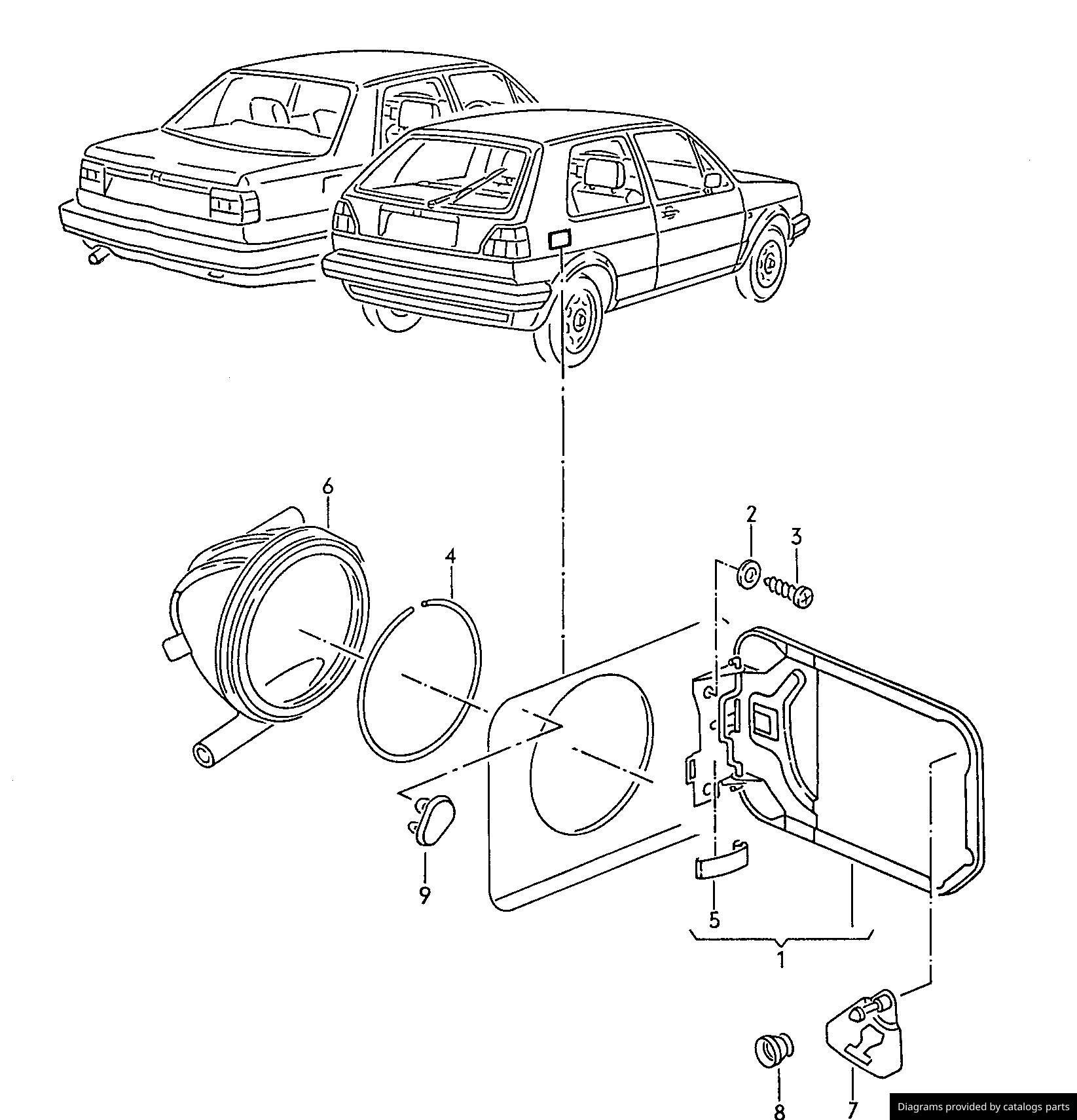 6
4
2
3
9
5
1
8
7
Diagrams provided by catalogs parts