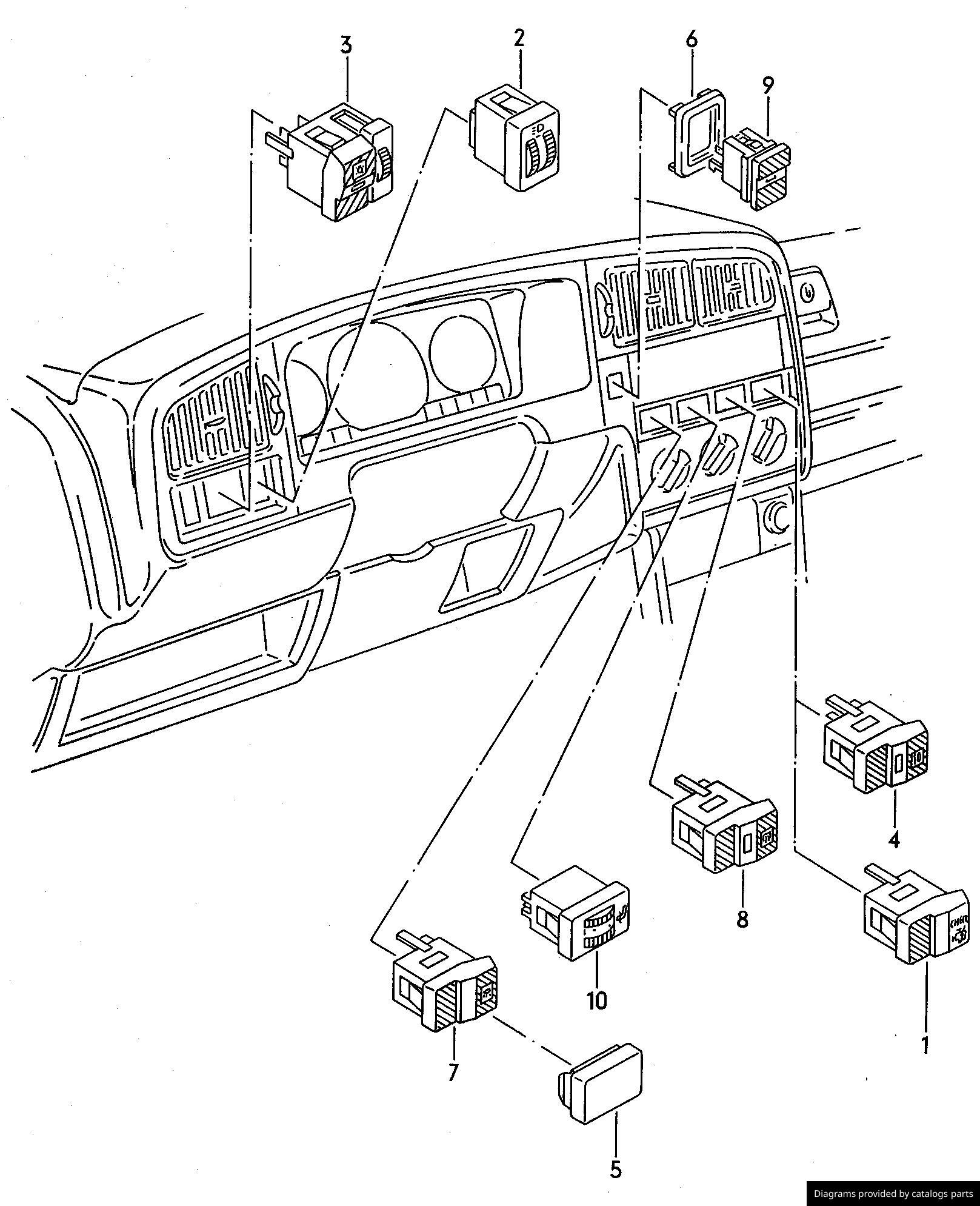 3
2
6
9
4
8
1
10
7
5
Diagrams provided by catalogs parts