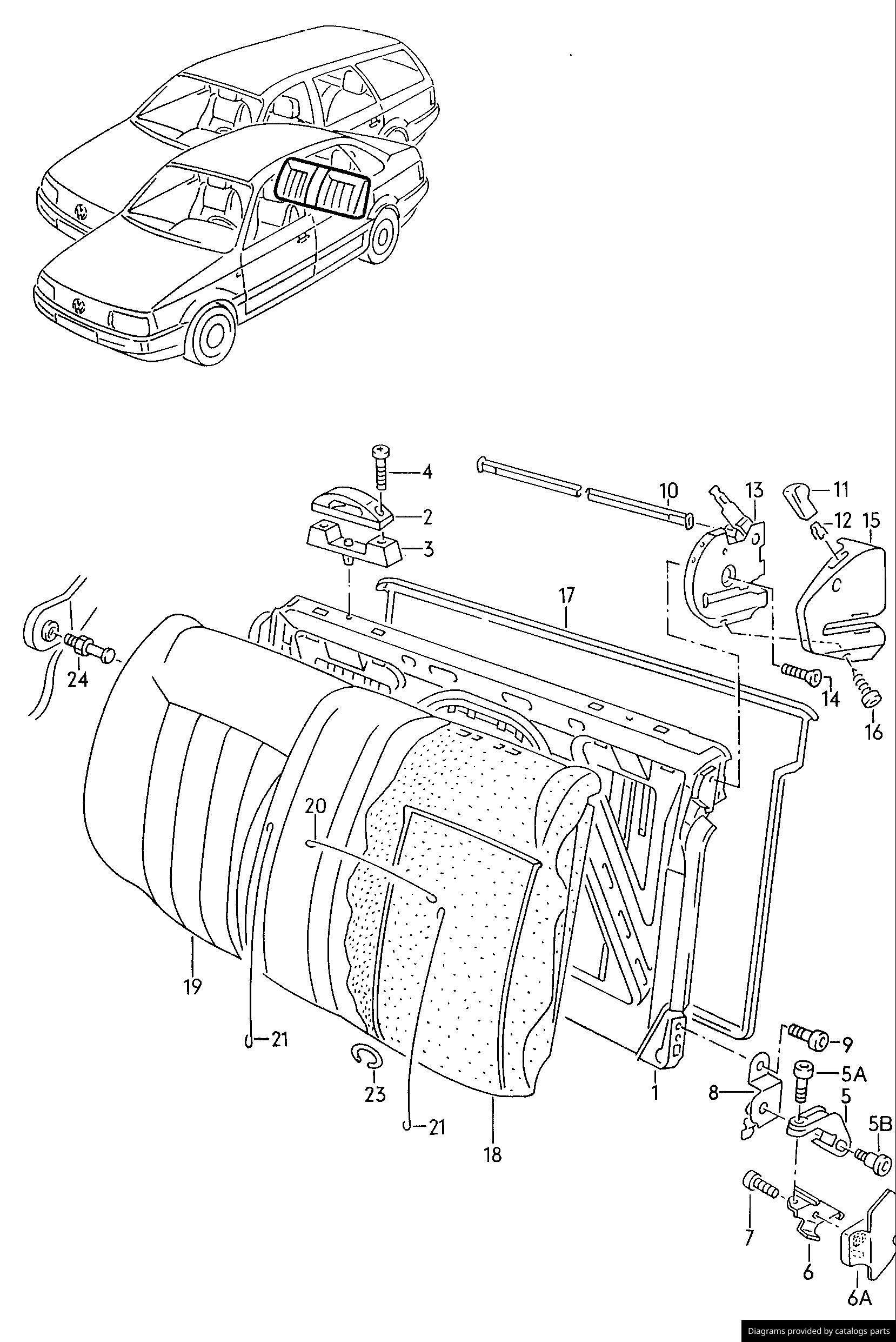 4
2
3
10
13
11
12
15
17
24
14
16
20
19
21
23
21
18
1
9
5A
8
5
5B
7
6
6A
Diagrams provided by catalogs parts