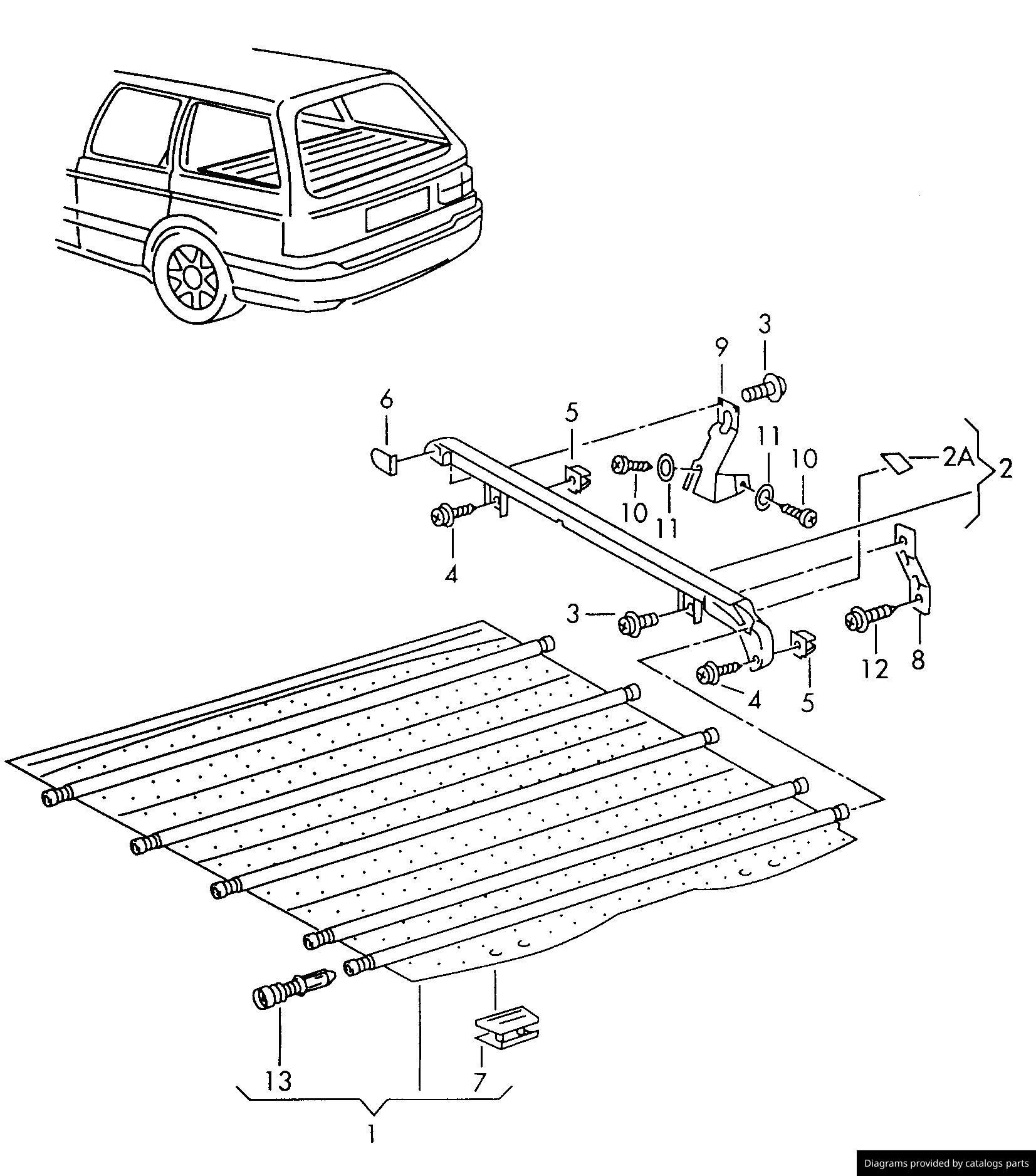 3
9
6
5
11
10
2A
2
10
11
4
3
12
8
4
5
13
7
1
Diagrams provided by catalogs parts