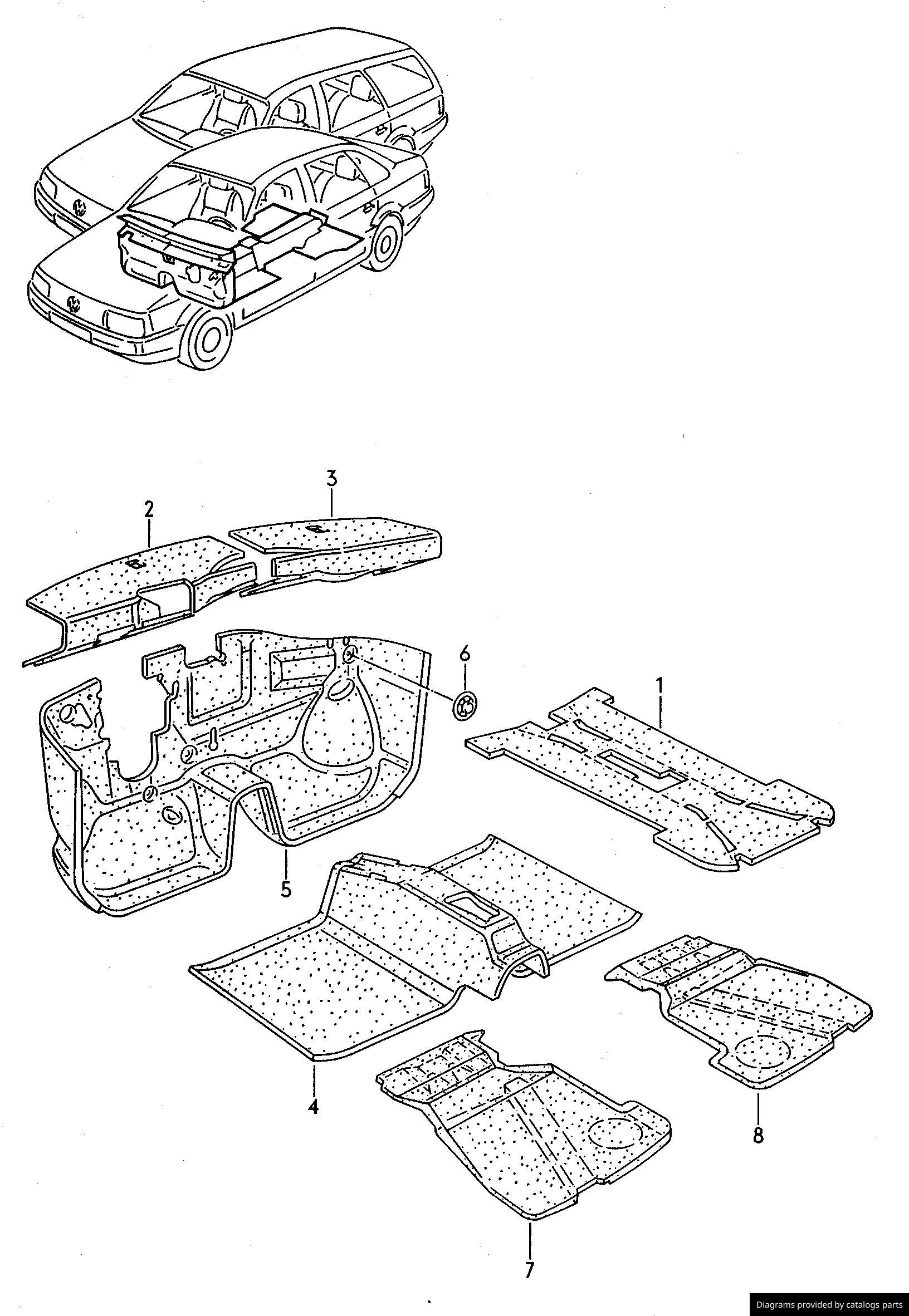 3
2
6
1
5
4
8
7
Diagrams provided by catalogs parts