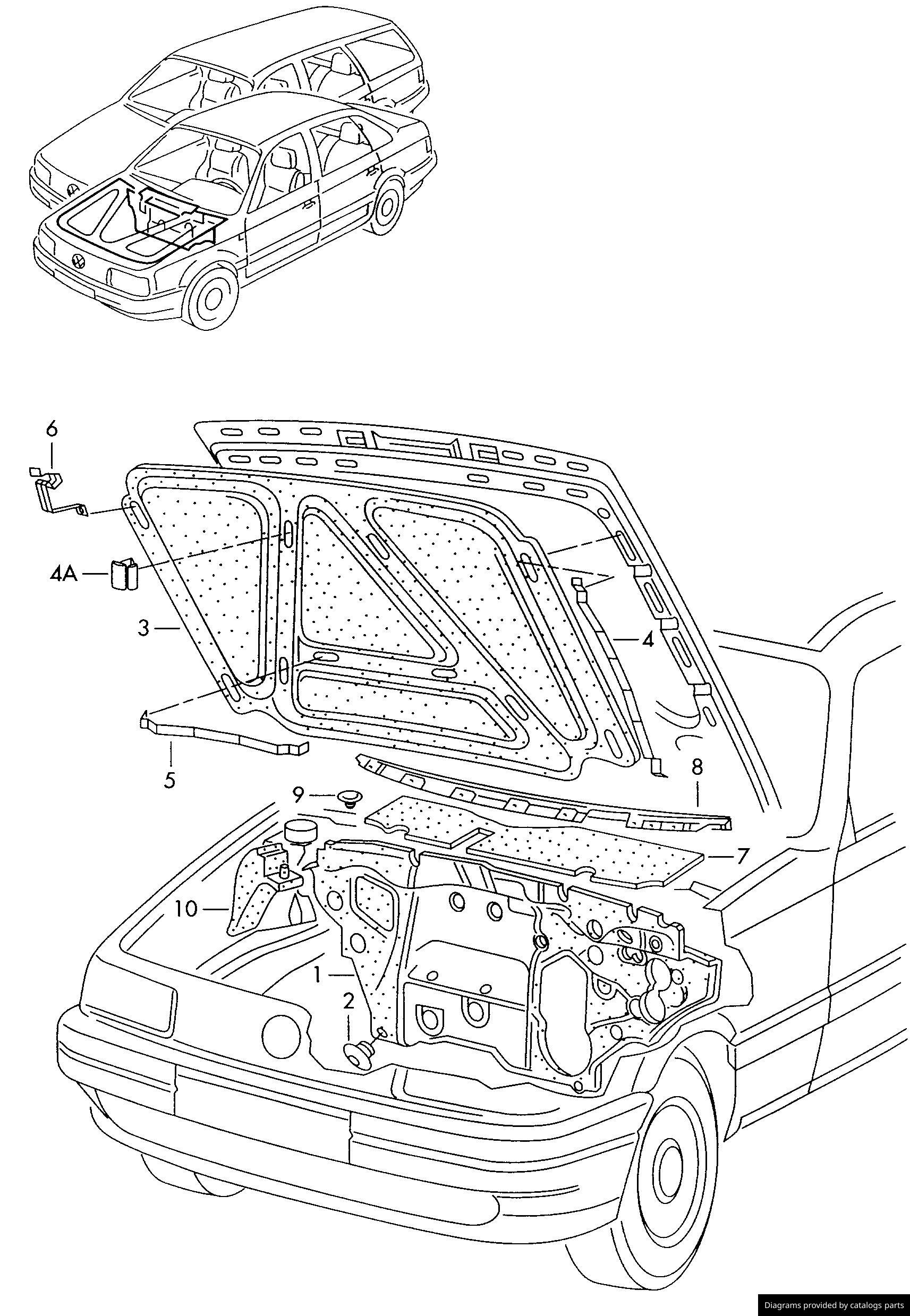 6
4A
3
4
5
8
9
7
10
1
2
Diagrams provided by catalogs parts