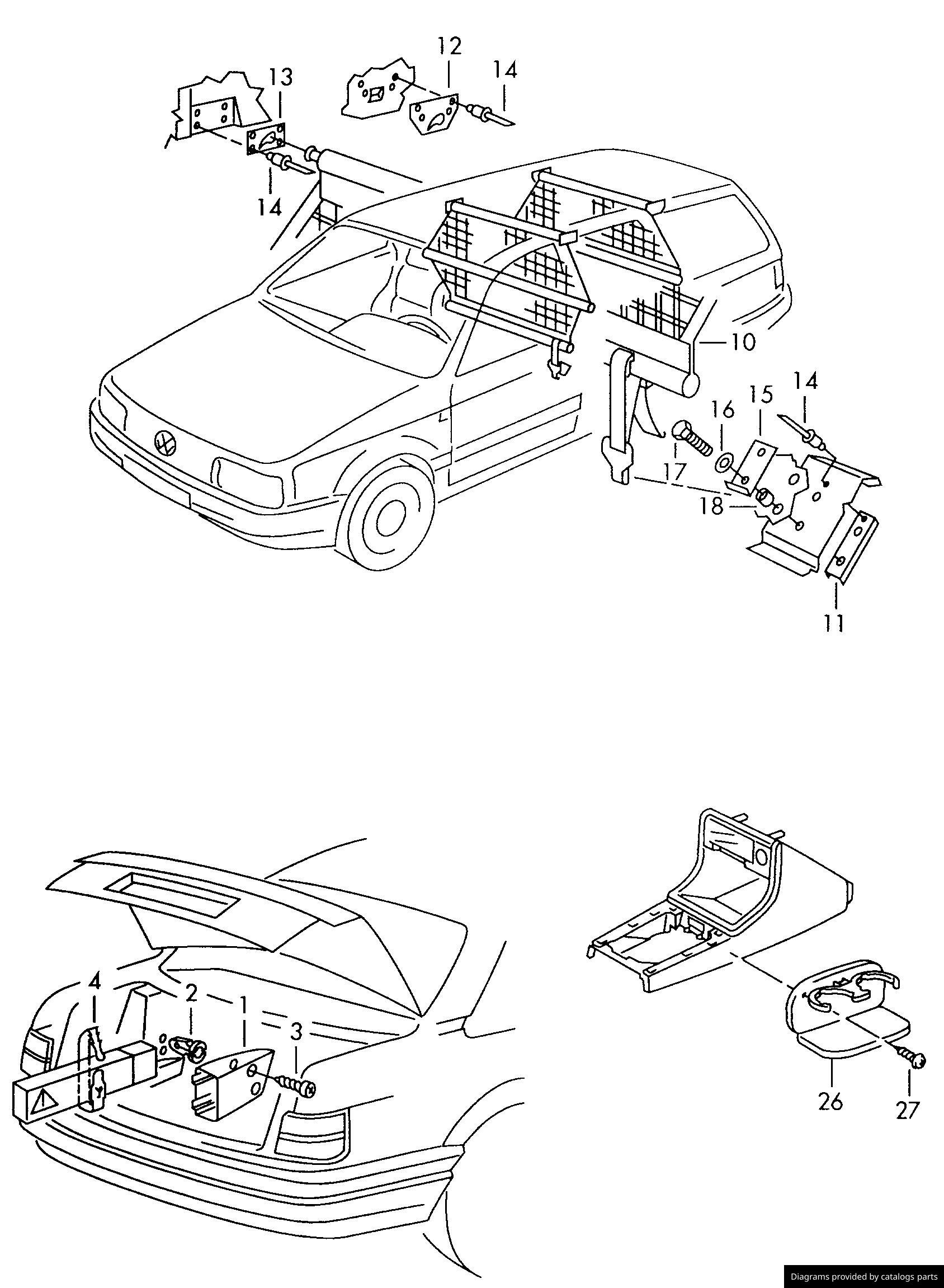 12
13
14
14
10
14
15
16
17
18
11
4
2
1
3
26
27
Diagrams provided by catalogs parts