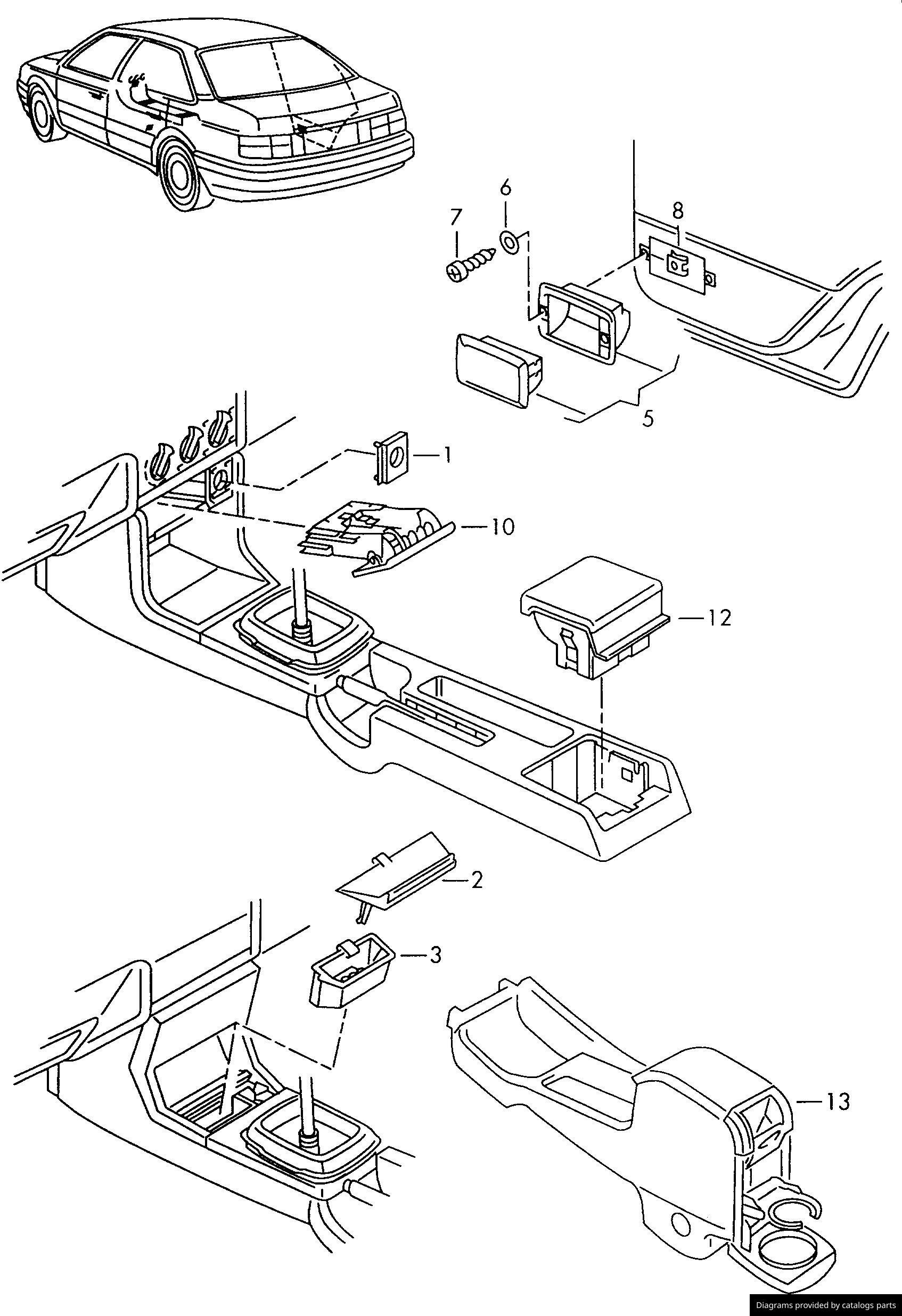 6
7
8
5
1
10
12
2
3
13
Diagrams provided by catalogs parts