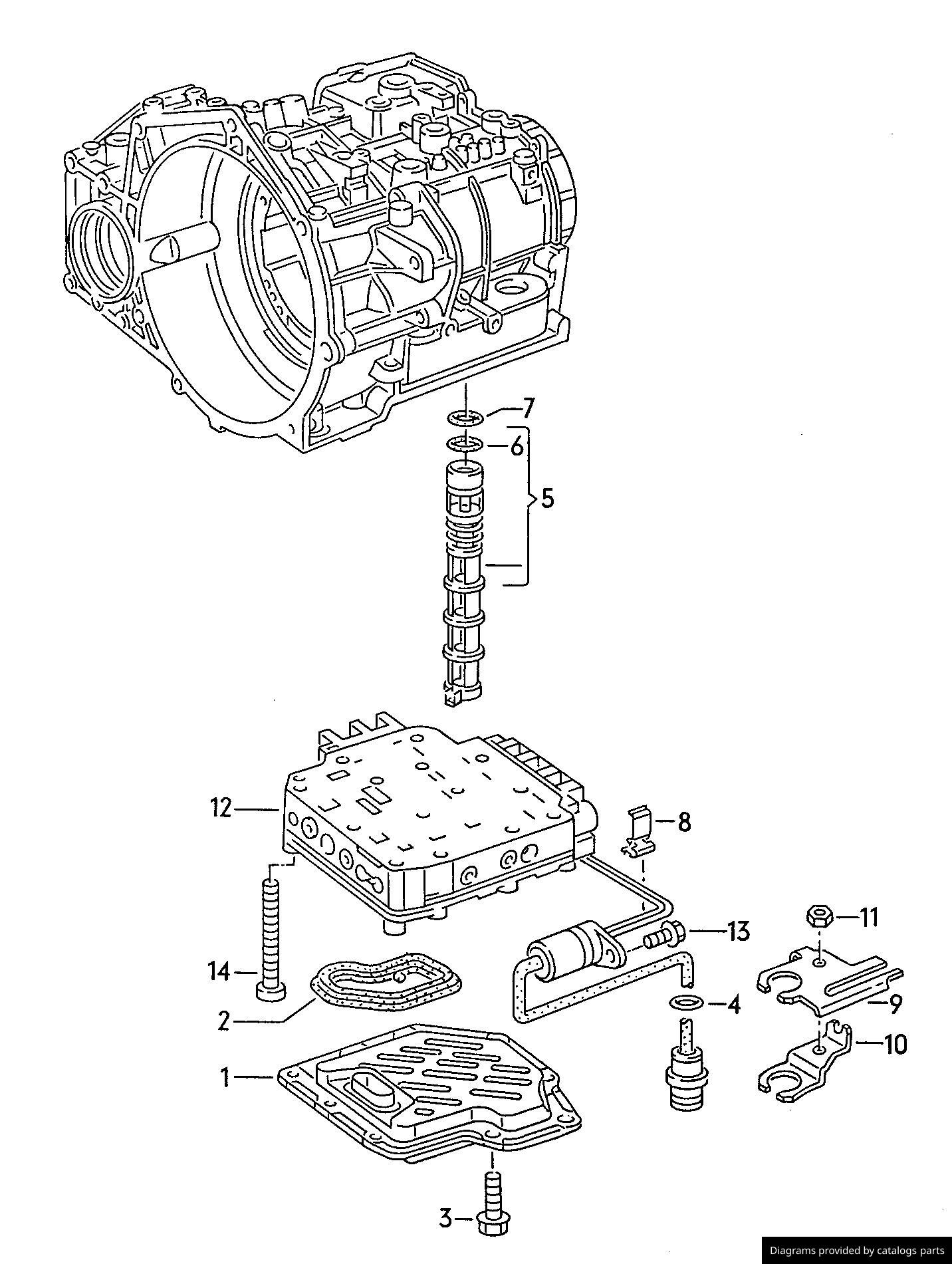 7
6
5
12
8
11
13
14
4
9
2
10
1
3
Diagrams provided by catalogs parts