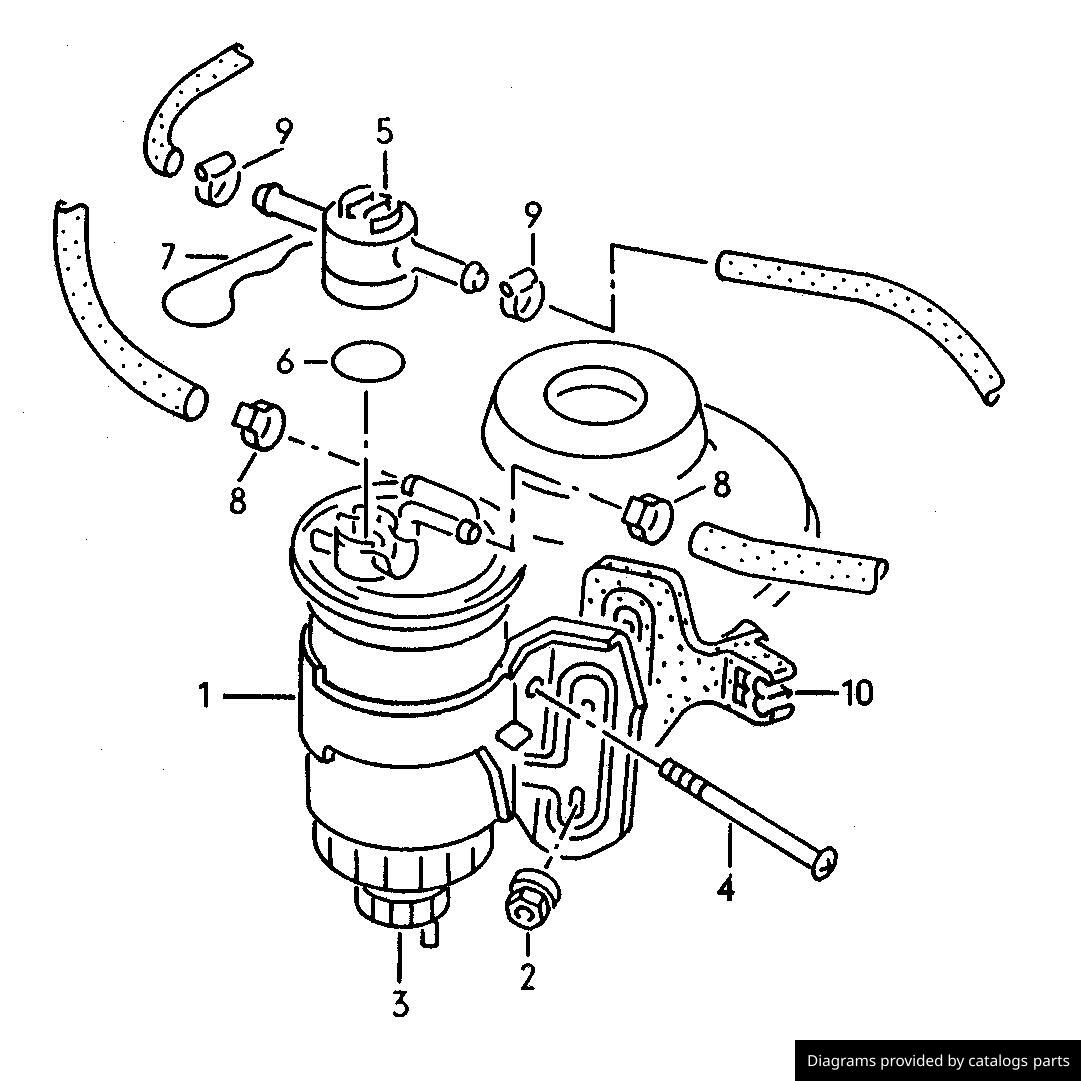 9
5
7
9
6
8
8
1
10
4
2
3
Diagrams provided by catalogs parts