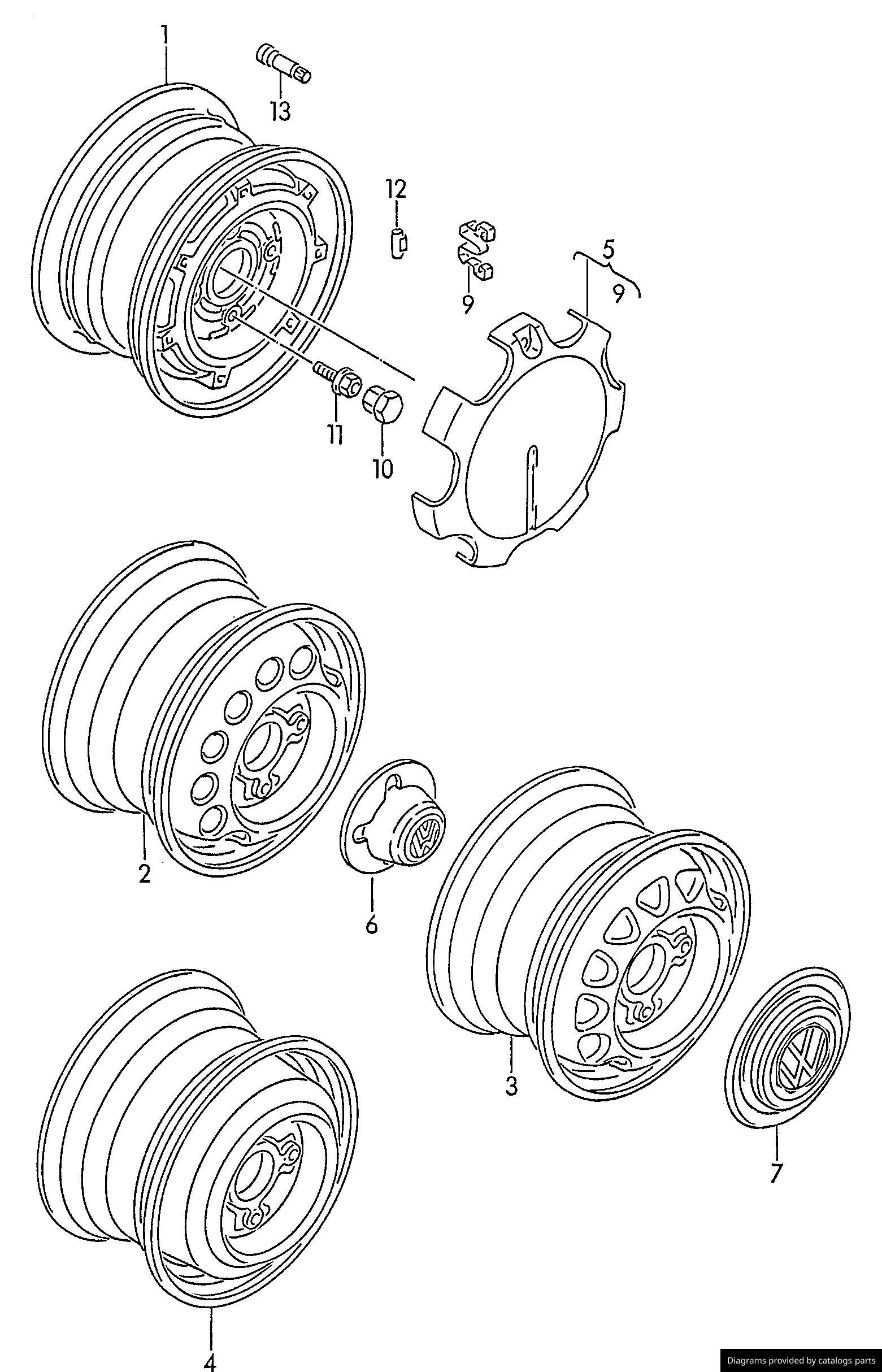 1
13
12
9
5
9
11
10
2
6
3
7
4
Diagrams provided by catalogs parts