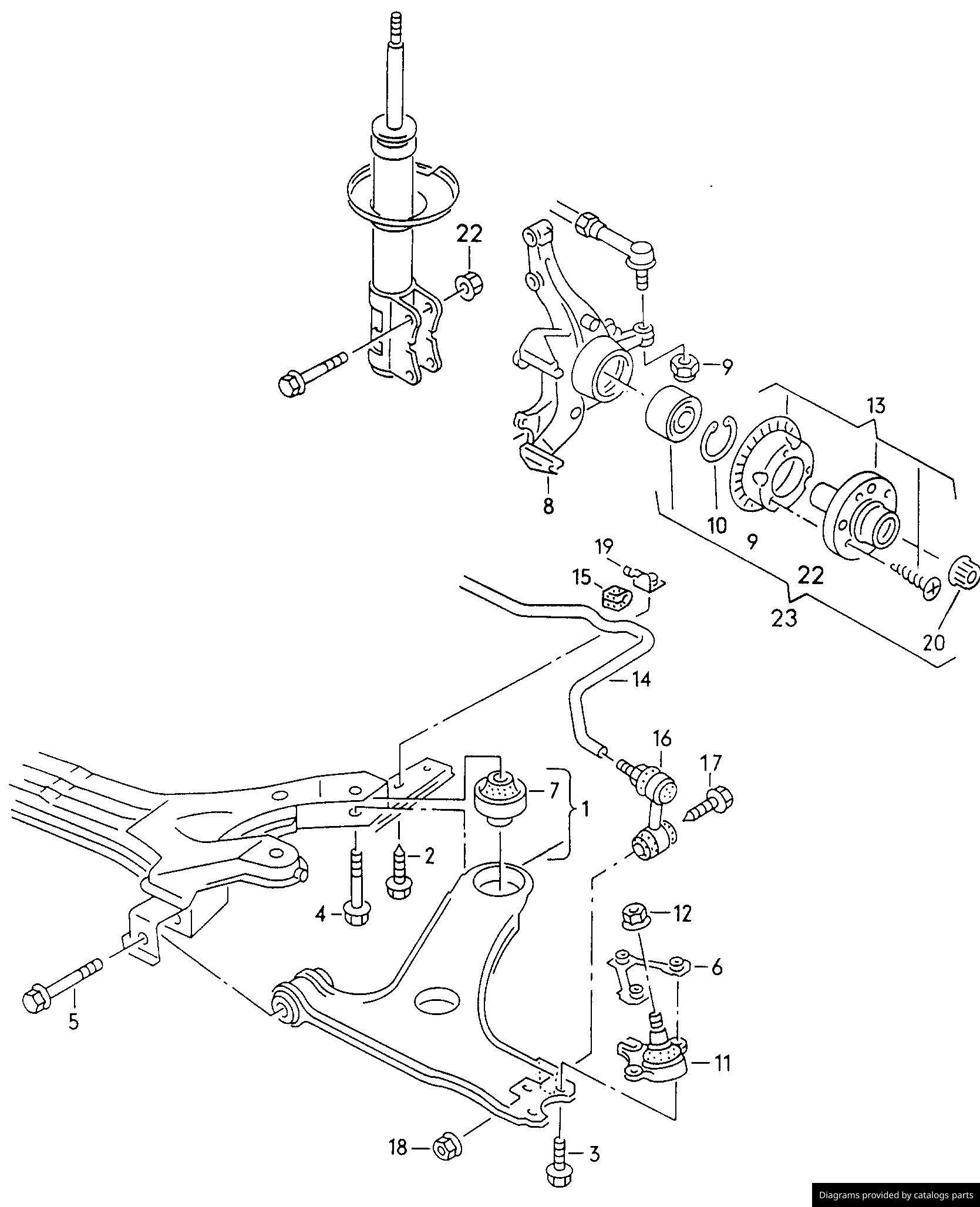 22
9
13
8
10
9
22
23
20
19
15
14
16
17
7
1
2
4
12
6
5
11
18
3
Diagrams provided by catalogs parts