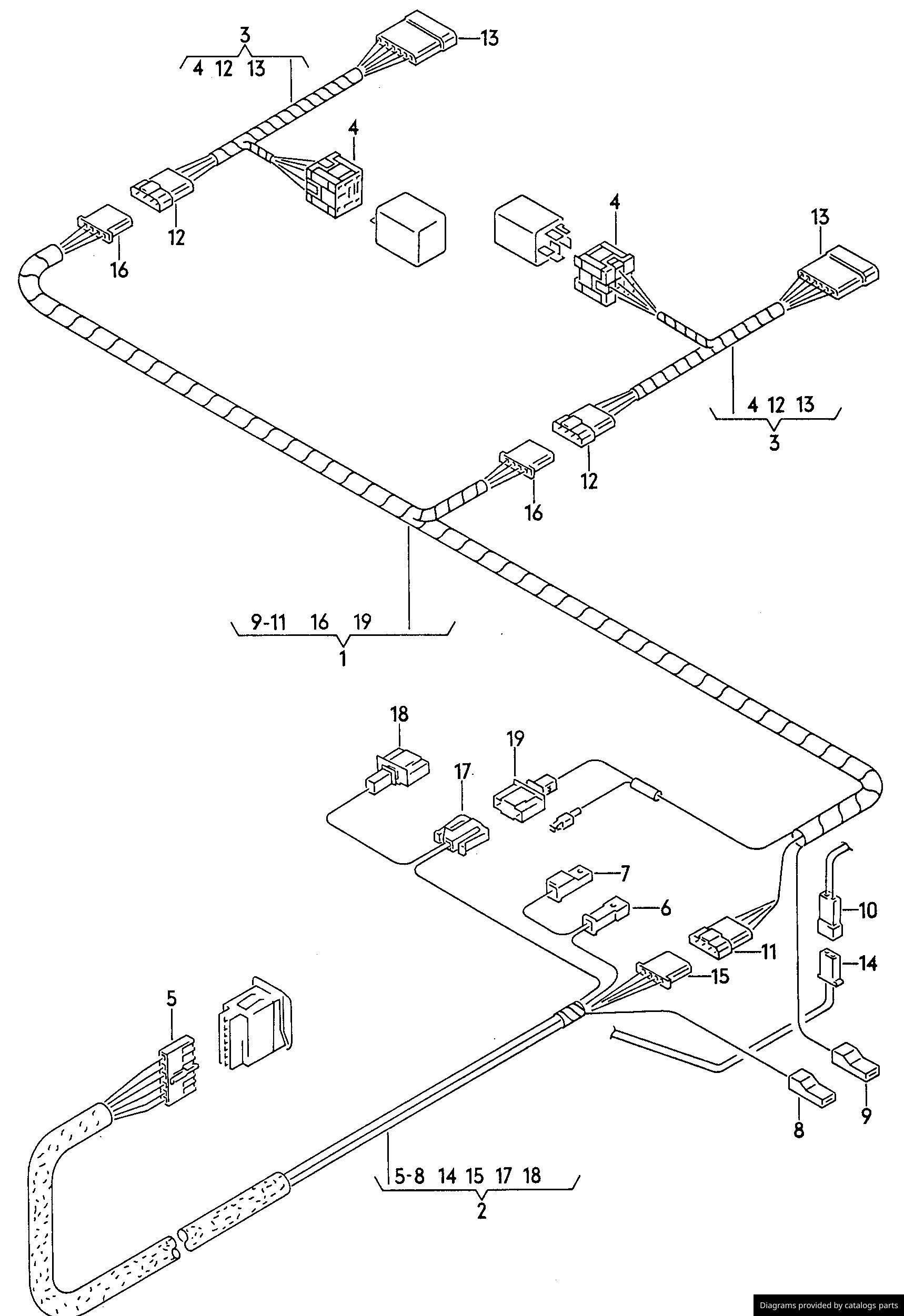 3
4 12 13
13
4
12
16
4
13
4 12 13
3
12
16
9-11 16 19
1
18
19
17
7
6
10
11
14
15
5
8
9
5-8 14 15 17 18
2
Diagrams provided by catalogs parts