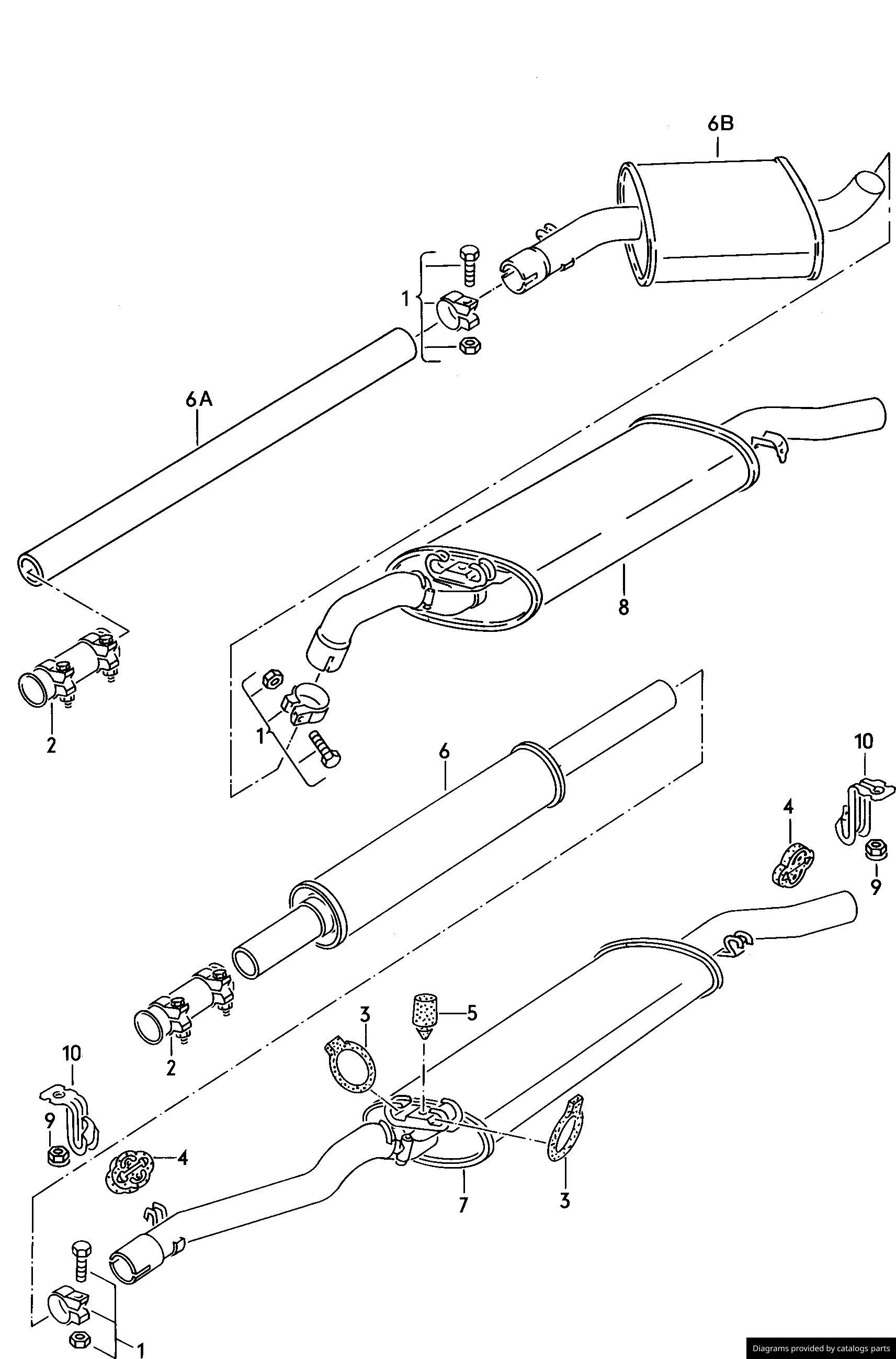 6B

1

6A

8

2

1

6

10

4

9

5

3

2

10

9

4

7

3

1

Diagrams provided by catalogs parts