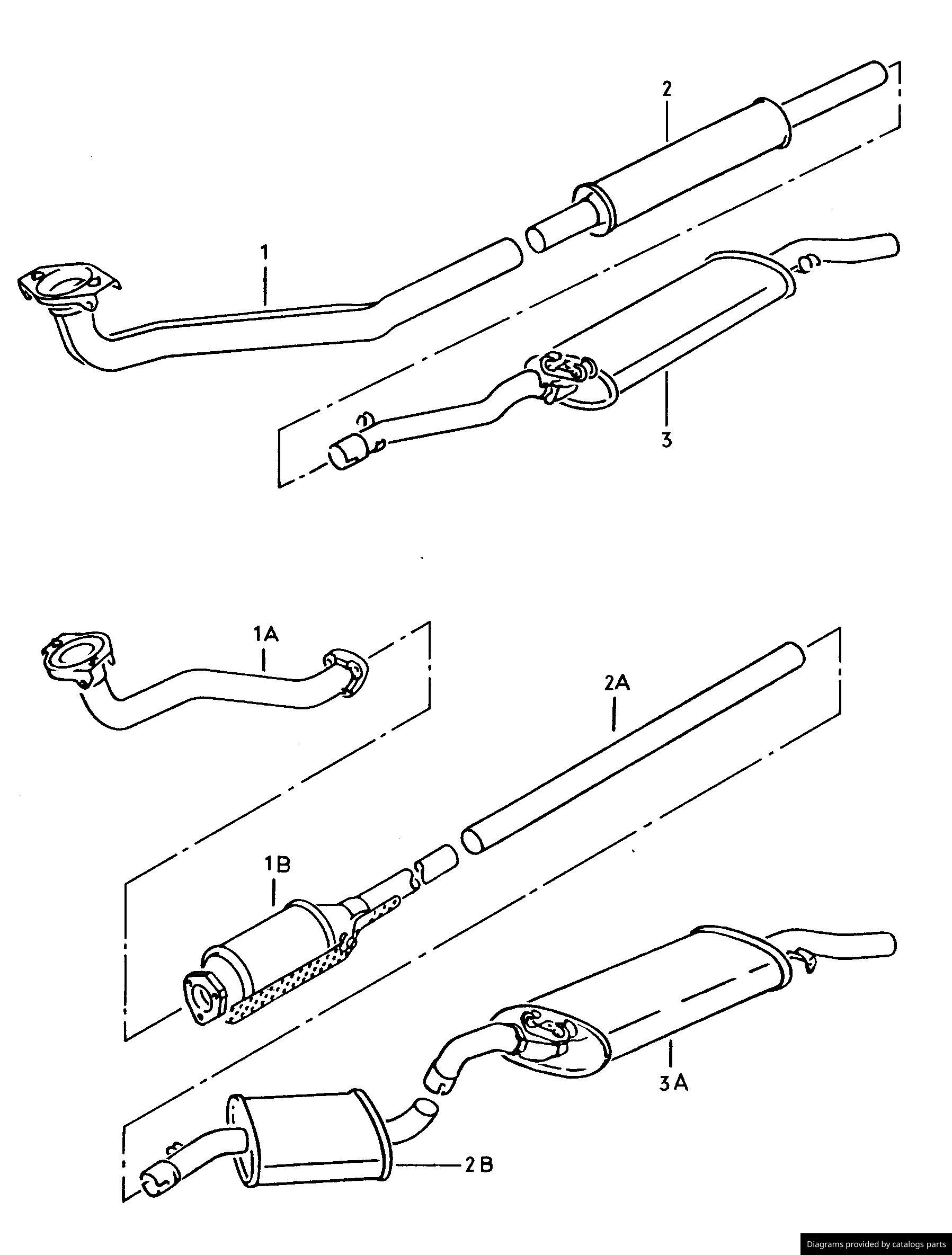 2
1
3
1A
2A
1B
3A
2B
Diagrams provided by catalogs parts