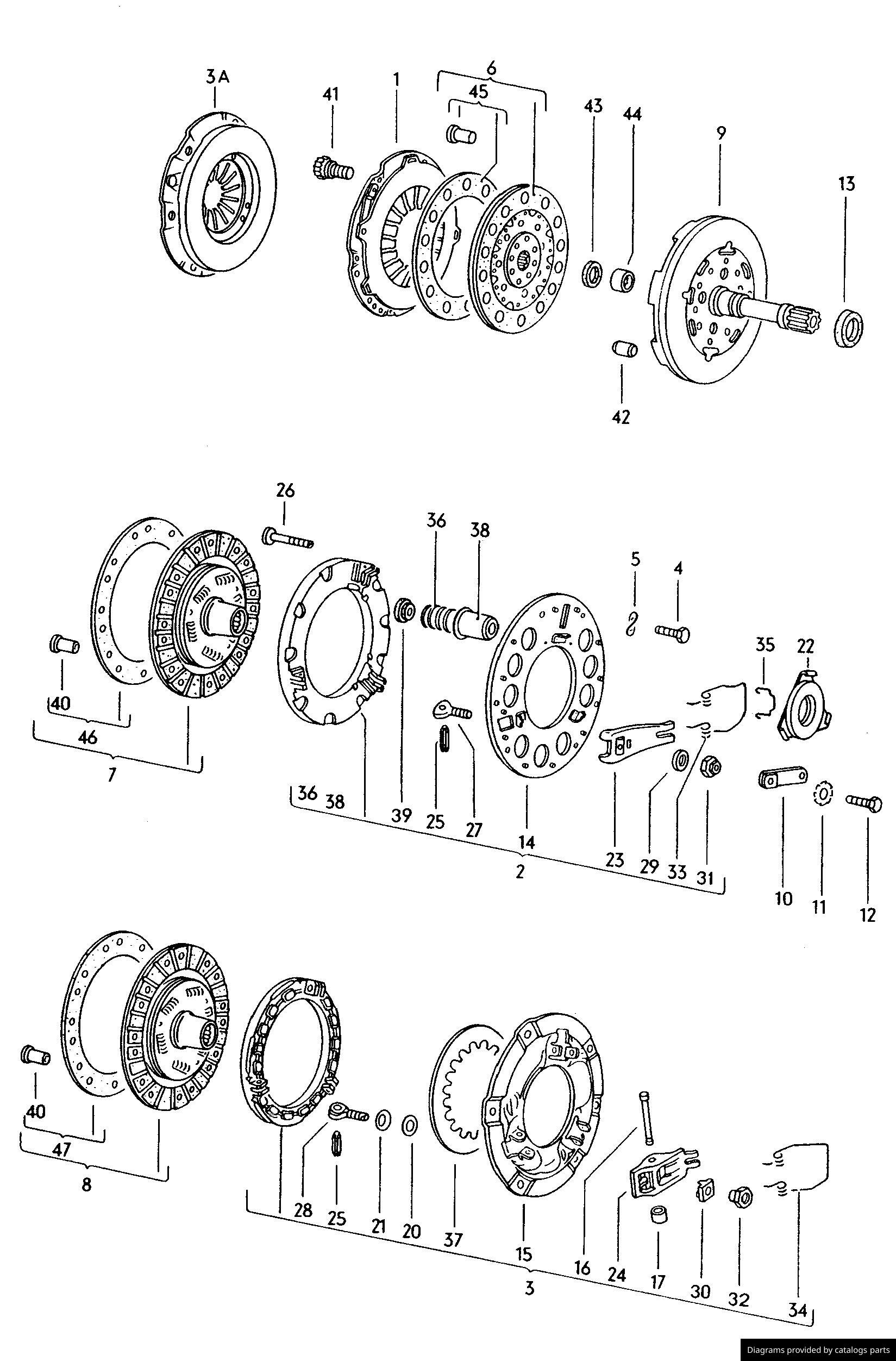 3A
41
1
6
45
43
44
9
13
42

26
36
38
5
4
35
22
40
46
7
36 38
39
25
27
14
2
23
29
33
31
10
11
12

40
47
8
28
25
21
20
37
15
3
16
24
17
30
32
34

Diagrams provided by catalogs parts