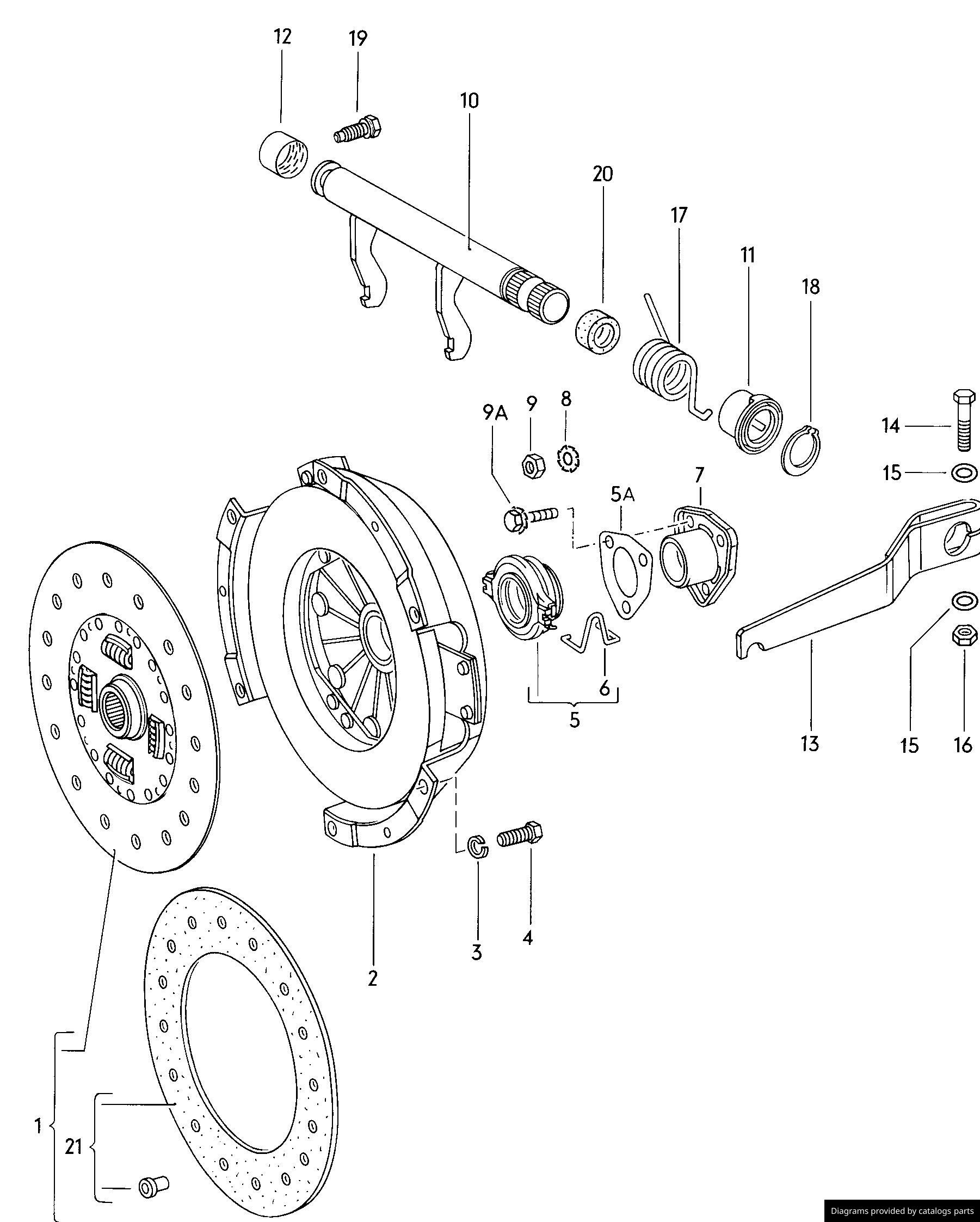 12
19
10
20
17
11
18
9A
9
8
14
15
5A
7
6
5
13
15
16
3
4
2
1
21
Diagrams provided by catalogs parts