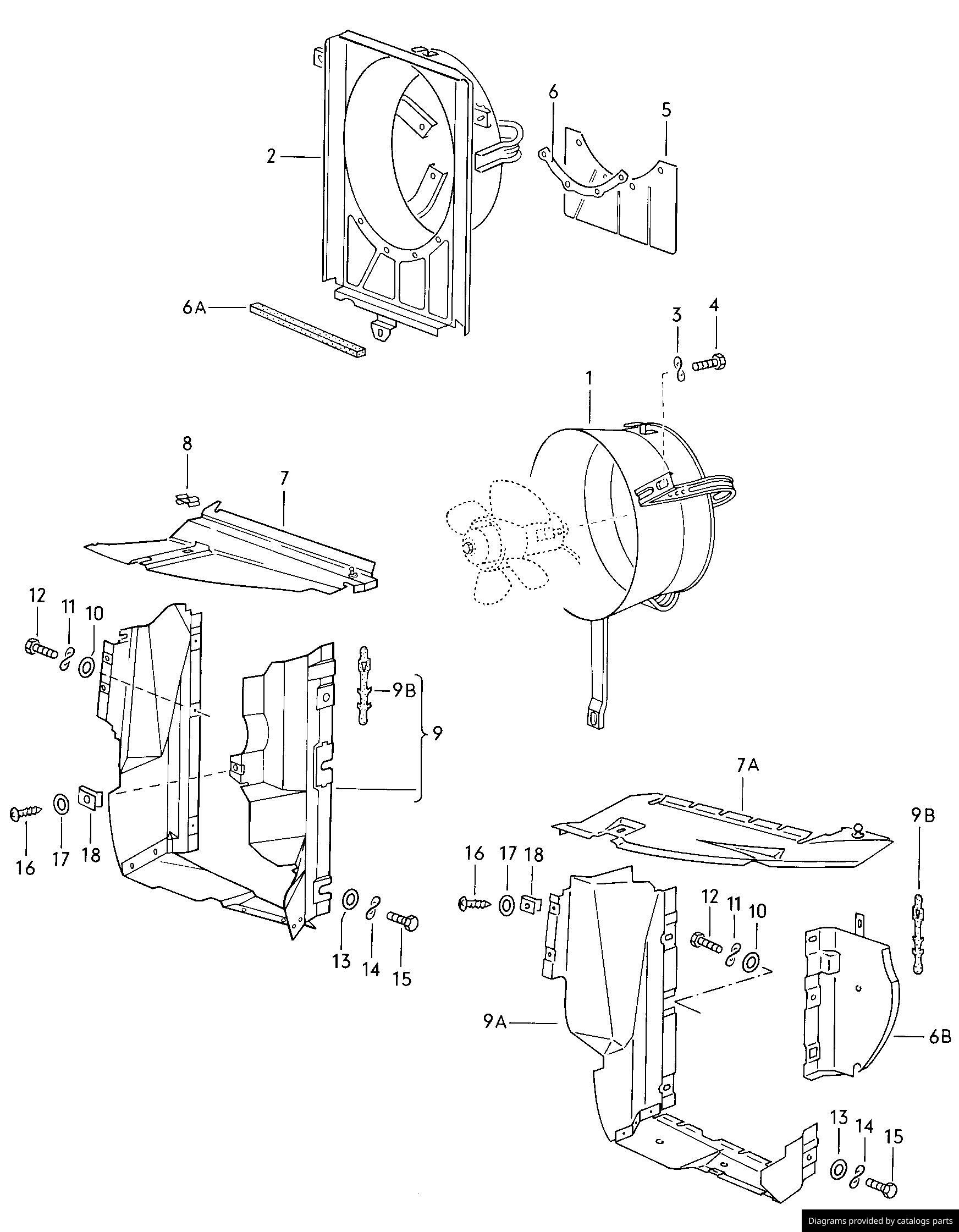 6
5
2
6A
3
4
1
8
7
12
11
10
9B
9
16
17
18
13
14
15
7A
9B
16
17
18
12
11
10
9A
6B
13
14
15
Diagrams provided by catalogs parts