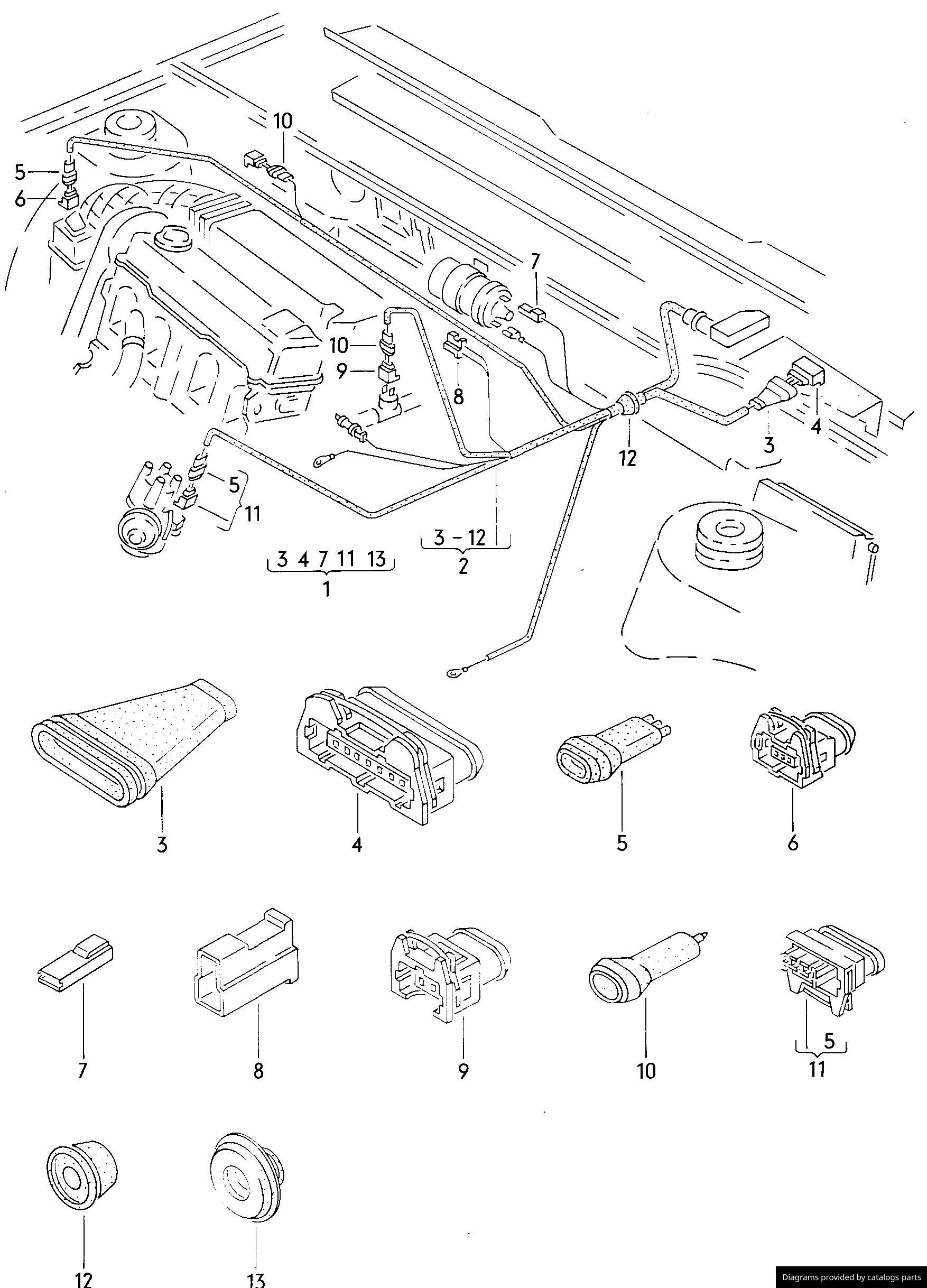 10
5
6
7
10
9
8
4
3
12
5
11
3 - 12
2
3 4 7 11 13
1
3
4
5
6
7
8
9
10
5
11
12
13
Diagrams provided by catalogs parts