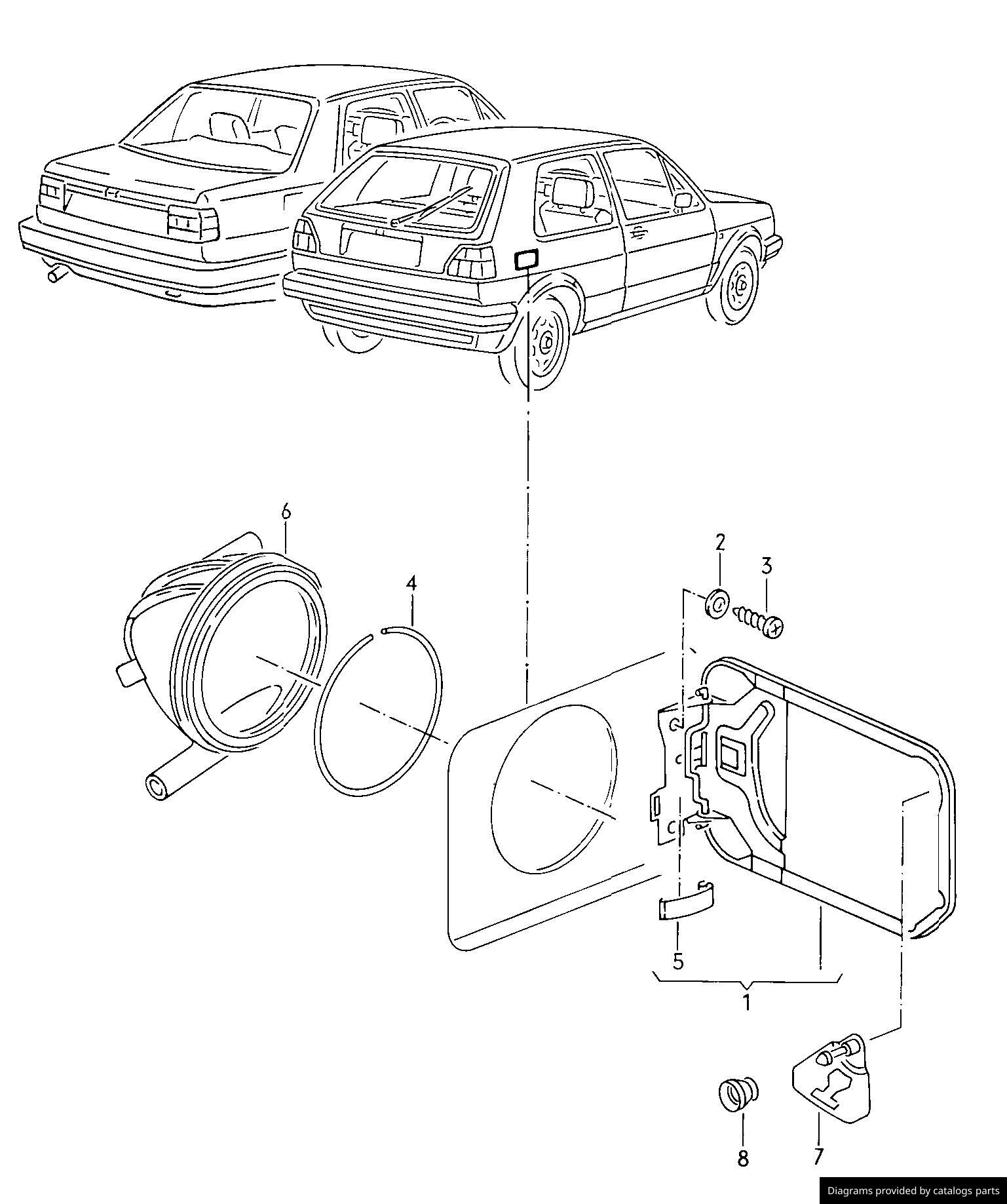 6
4
2
3
5
1
8
7
Diagrams provided by catalogs parts