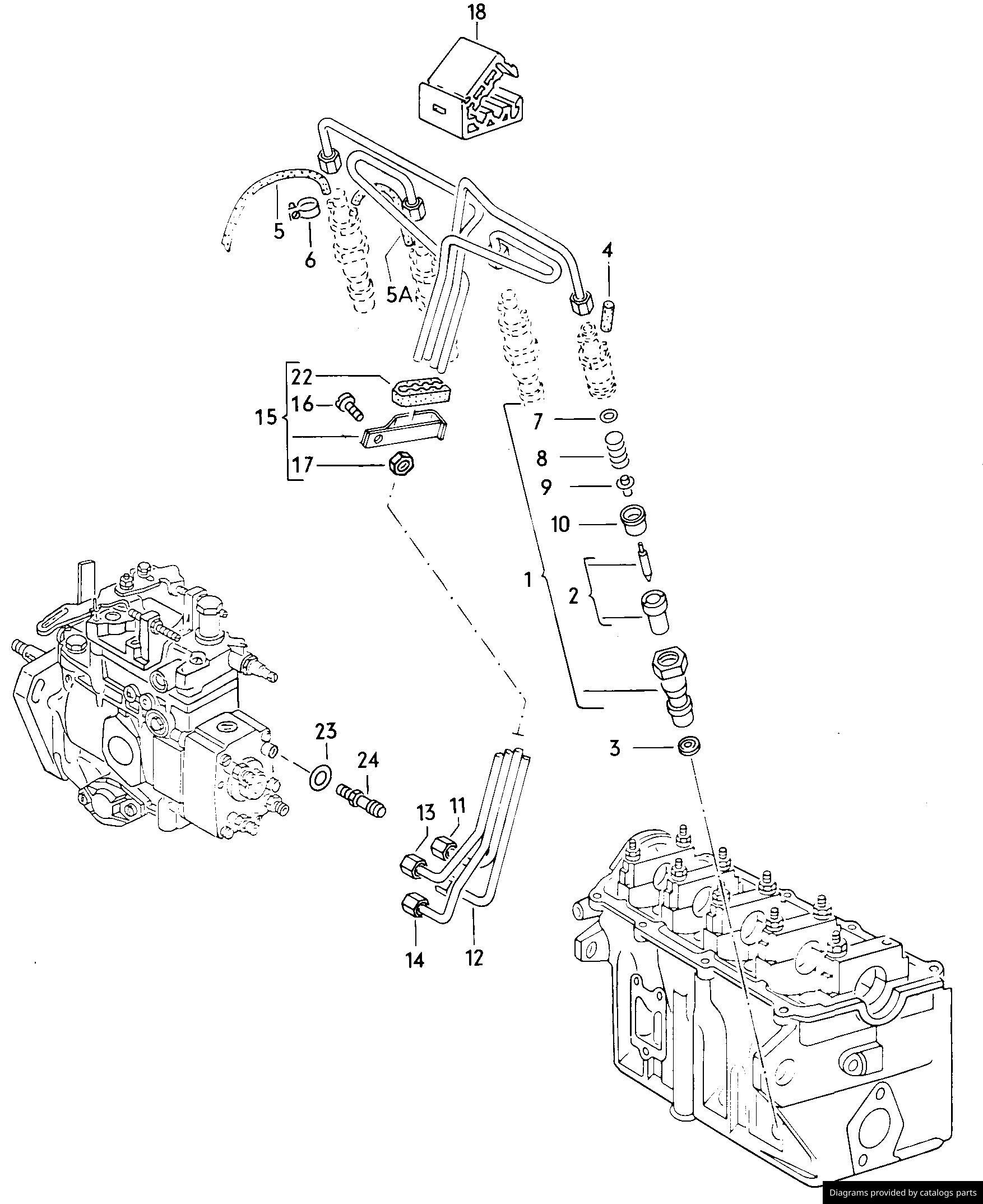 18
5
6
5A
4
22
16
15
17
7
8
9
10
1
2
3
23
24
13
11
14
12
Diagrams provided by catalogs parts