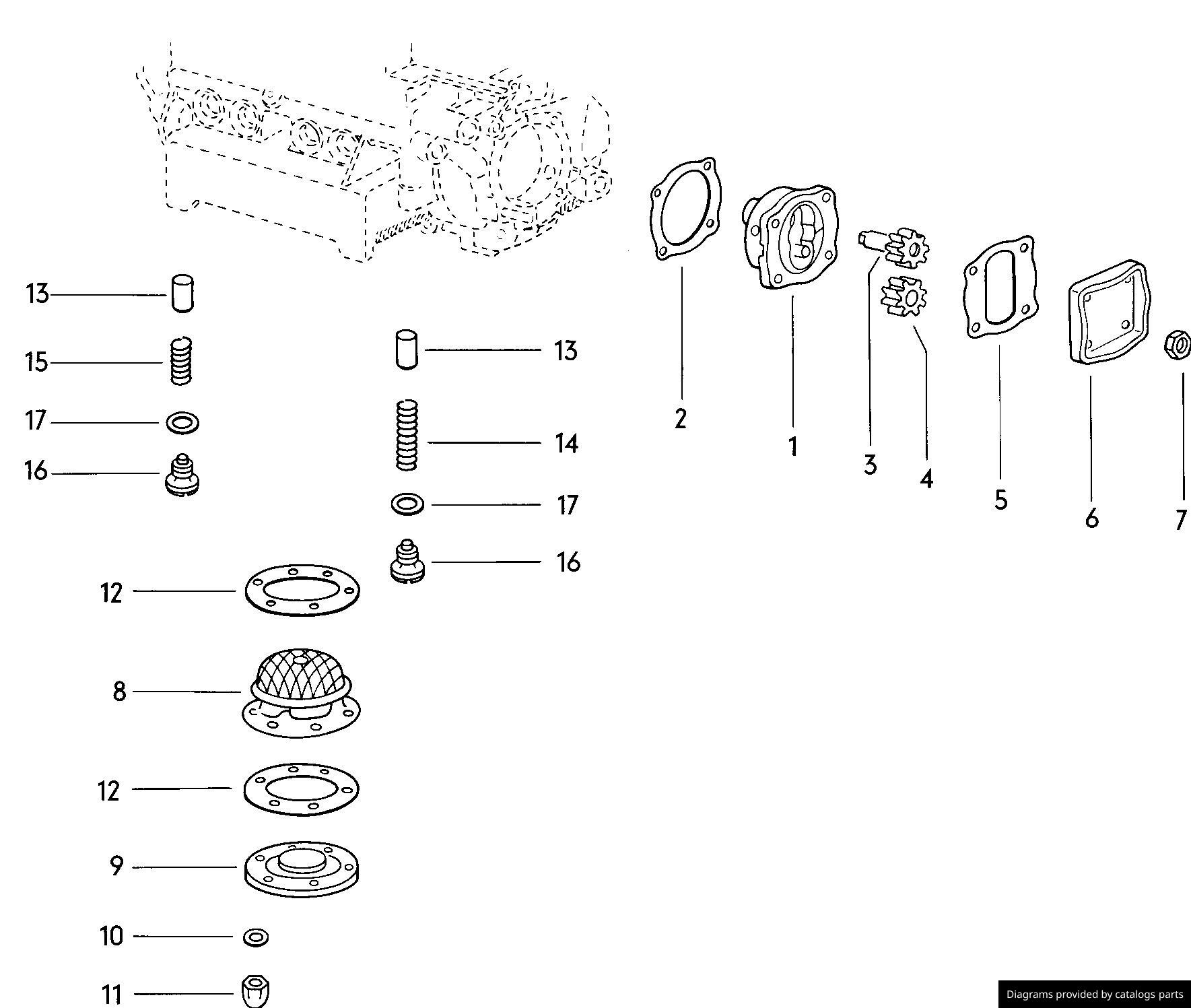 13
15
17
16
13
14
17
16
2
1
3
4
5
6
7
12
8
12
9
10
11
Diagrams provided by catalogs parts