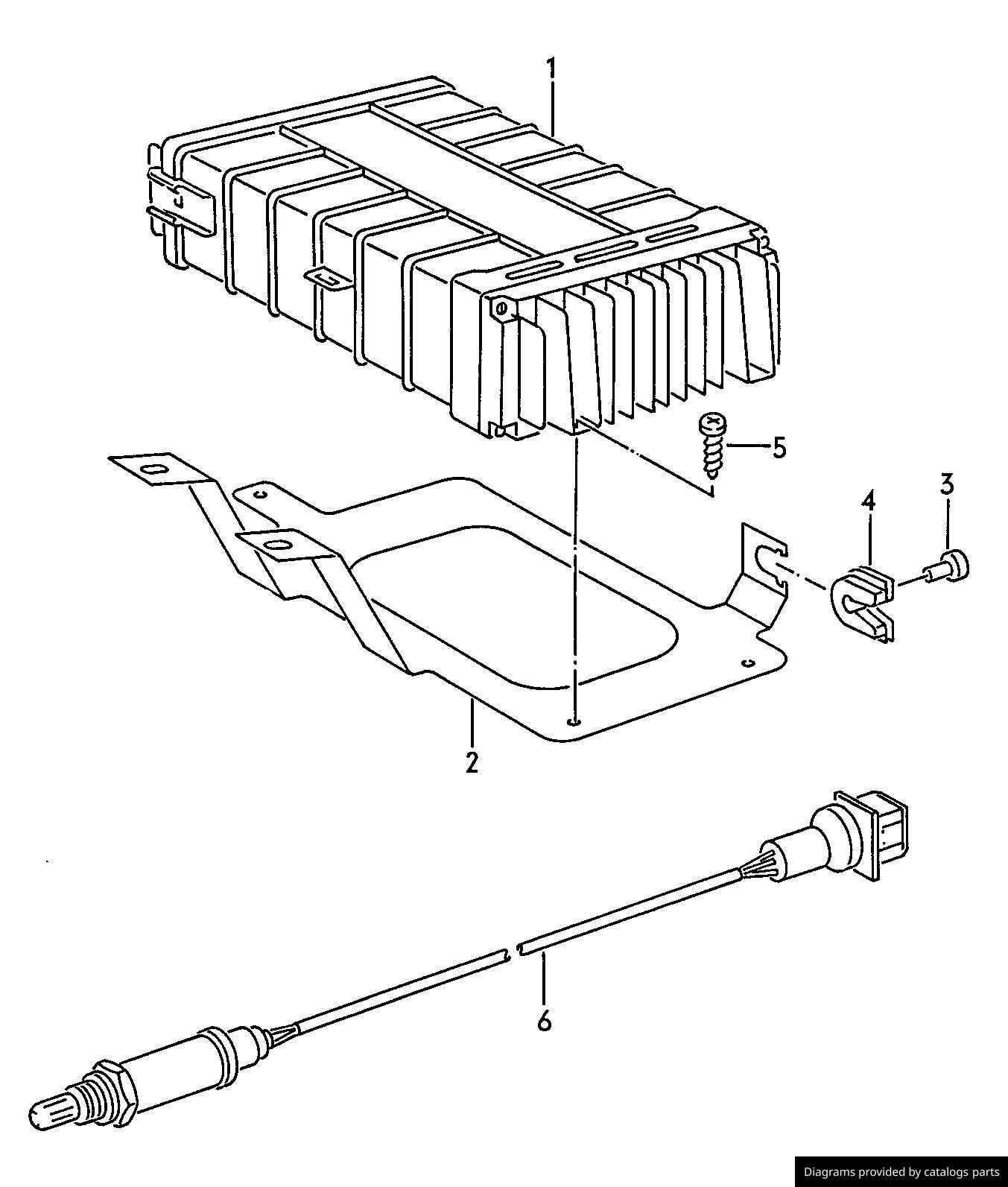 1

5

4

3

2

6

Diagrams provided by catalogs parts