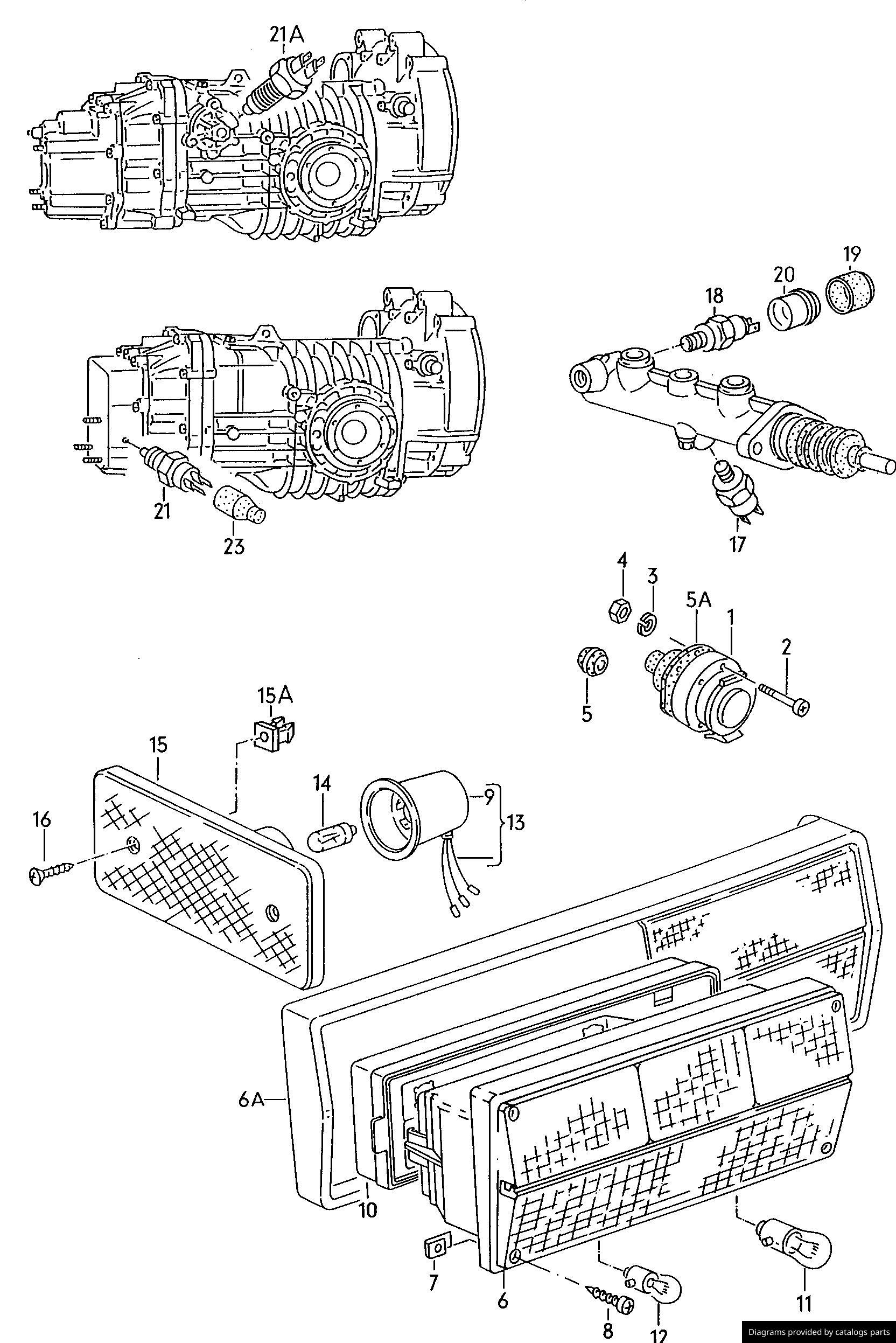 21A

19
20
18

21
23
17

4
3
5A
1
2
5

15A
15
14
9
13
16

6A
10
7
6
8
12
11

Diagrams provided by catalogs parts