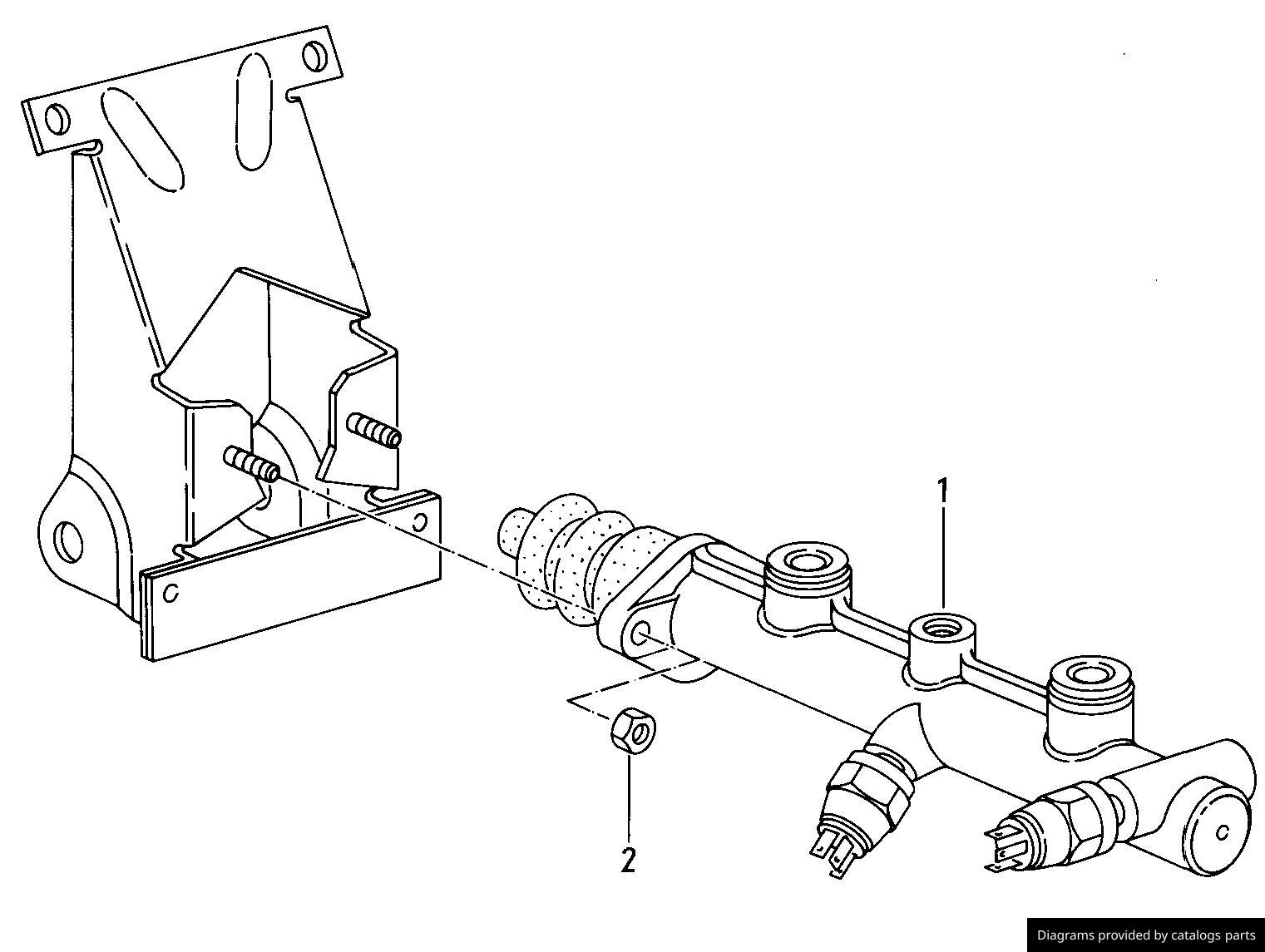 1

2

Diagrams provided by catalogs parts