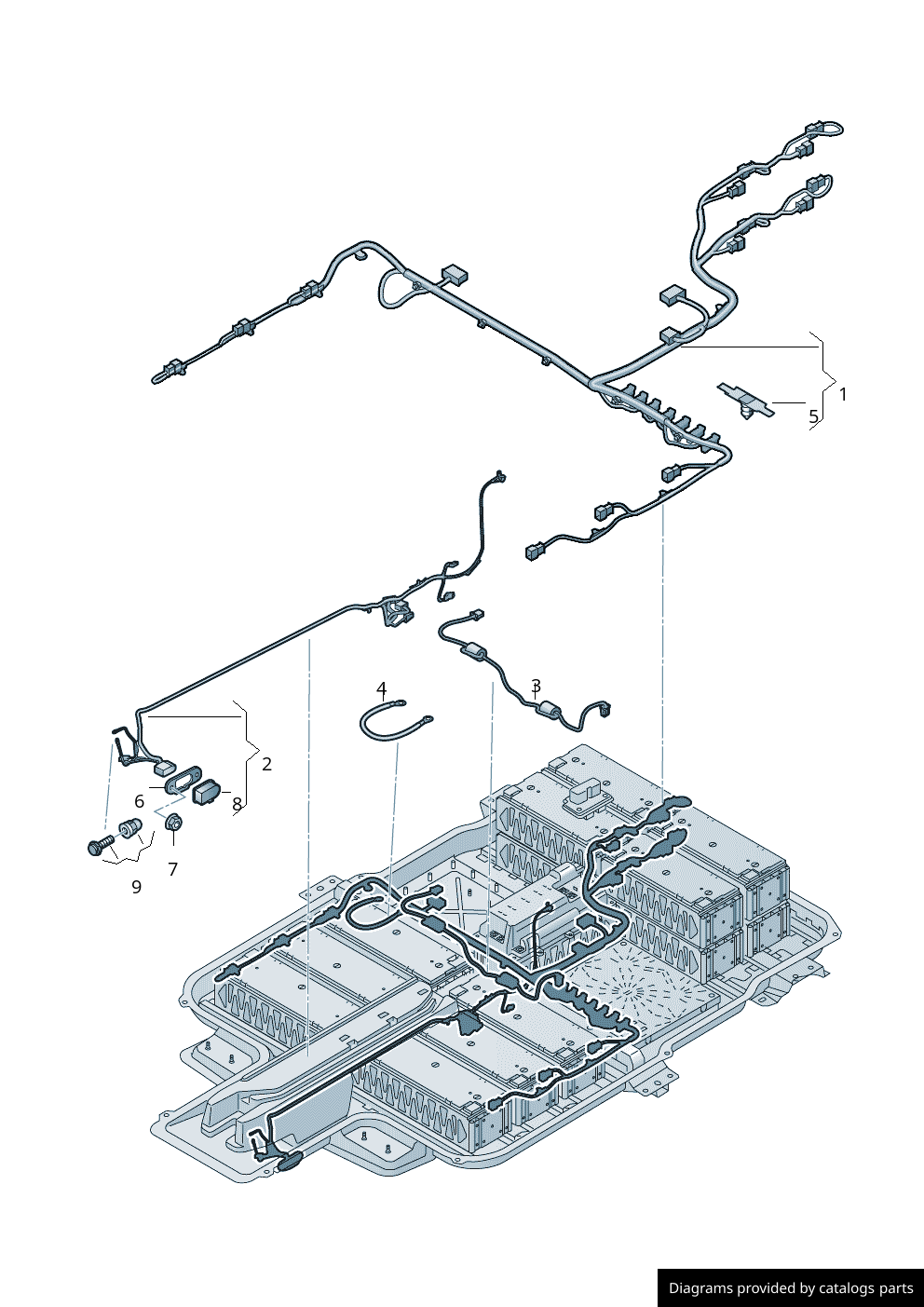 1
5
4
3
2
6
8
7
9
Diagrams provided by catalogs parts