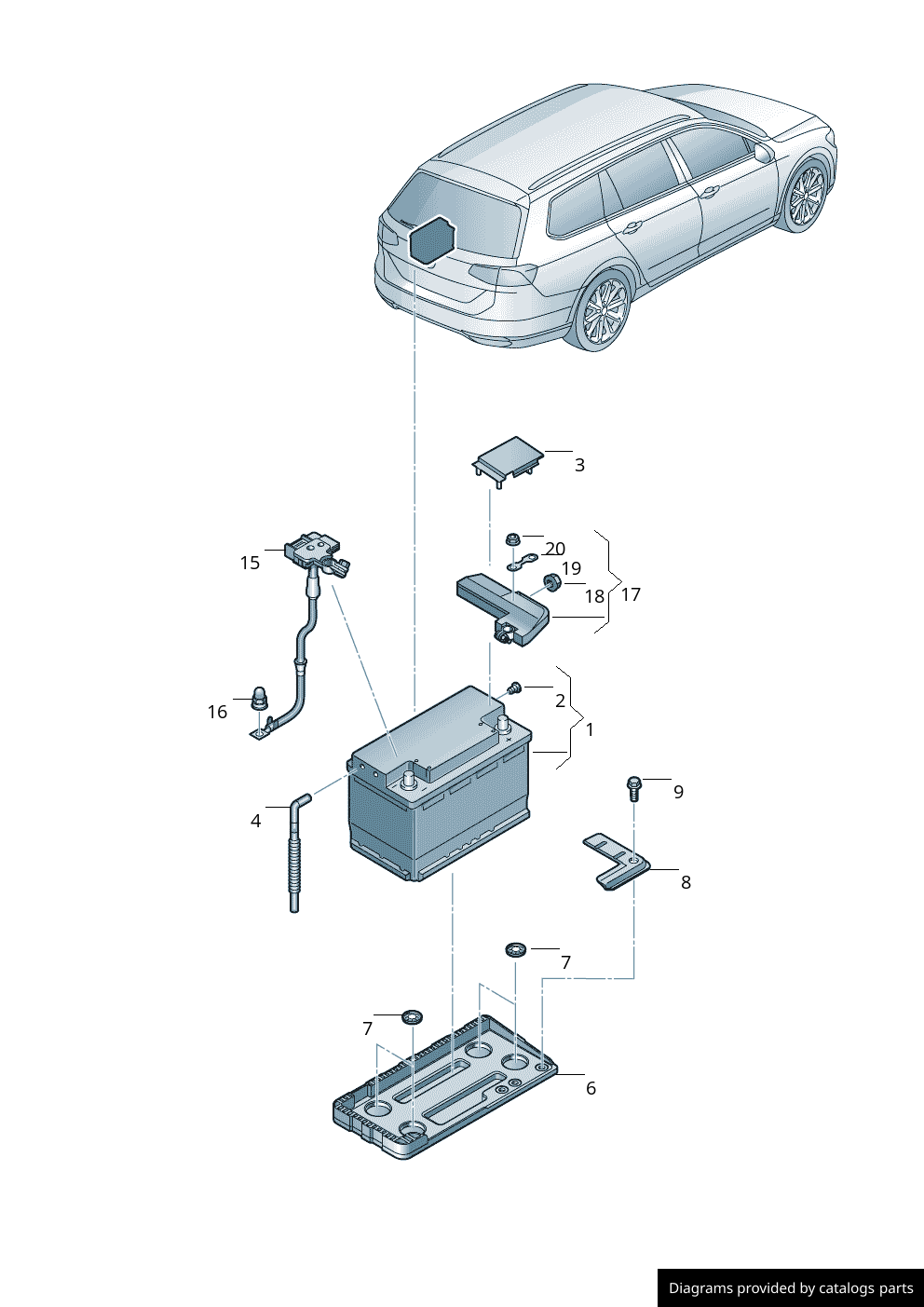 3
20
19
18
17
15
16
2
1
4
9
8
7
7
6
Diagrams provided by catalogs parts