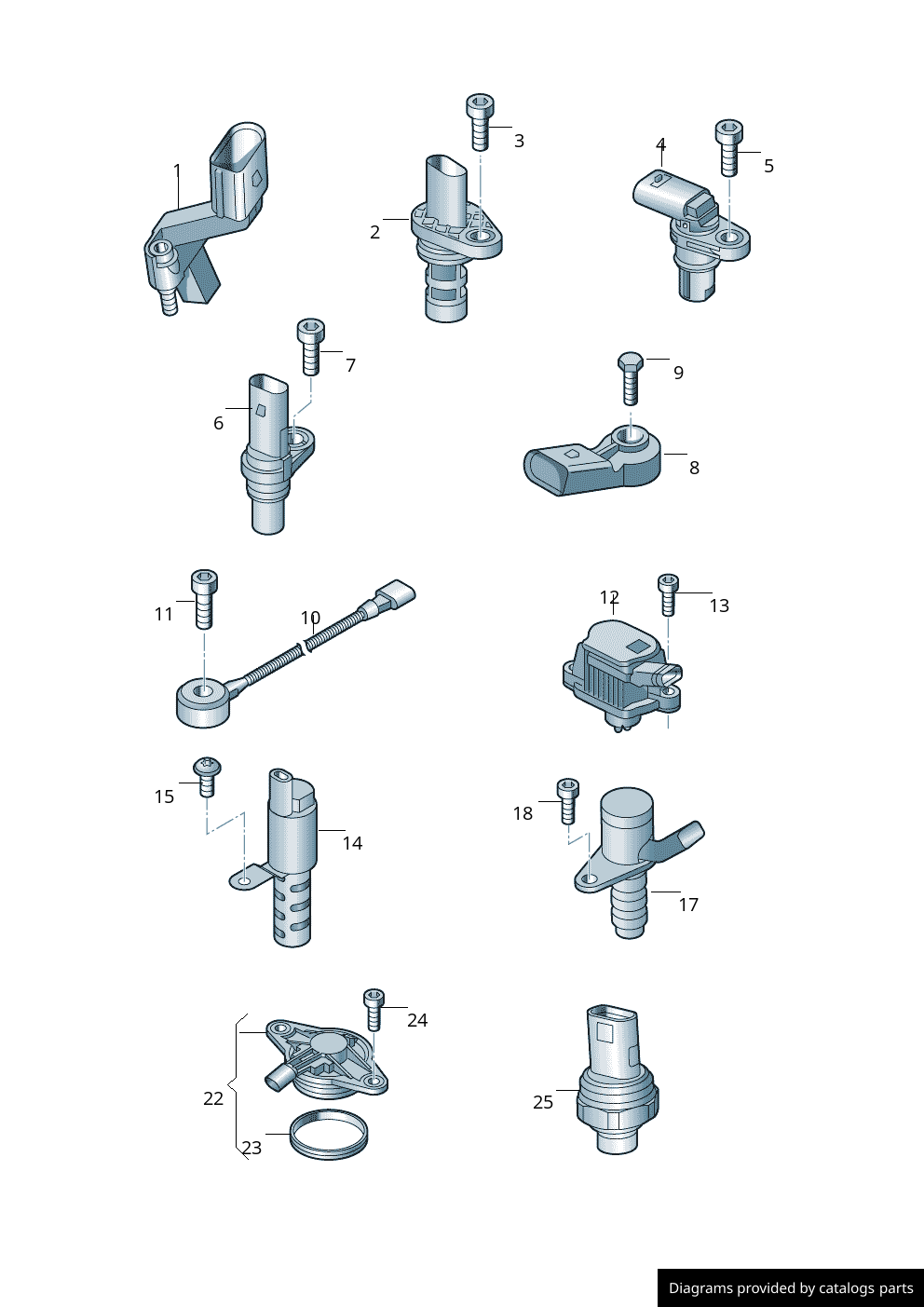 1
2
3
4
5
6
7
8
9
10
11
12
13
14
15
17
18
22
23
24
25
Diagrams provided by catalogs parts