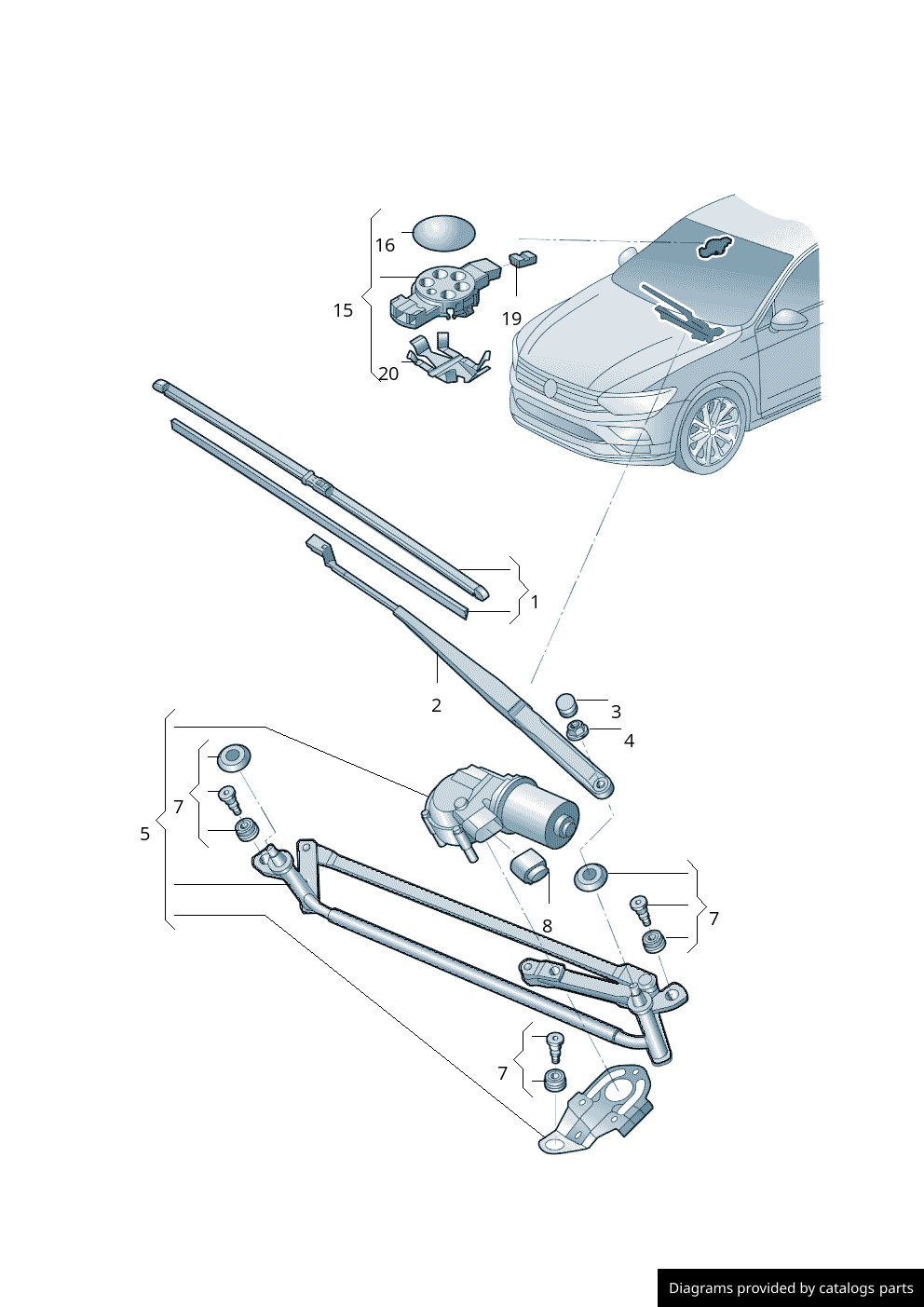 16
15
19
20
1
2
3
4
7
5
8
7
7
Diagrams provided by catalogs parts